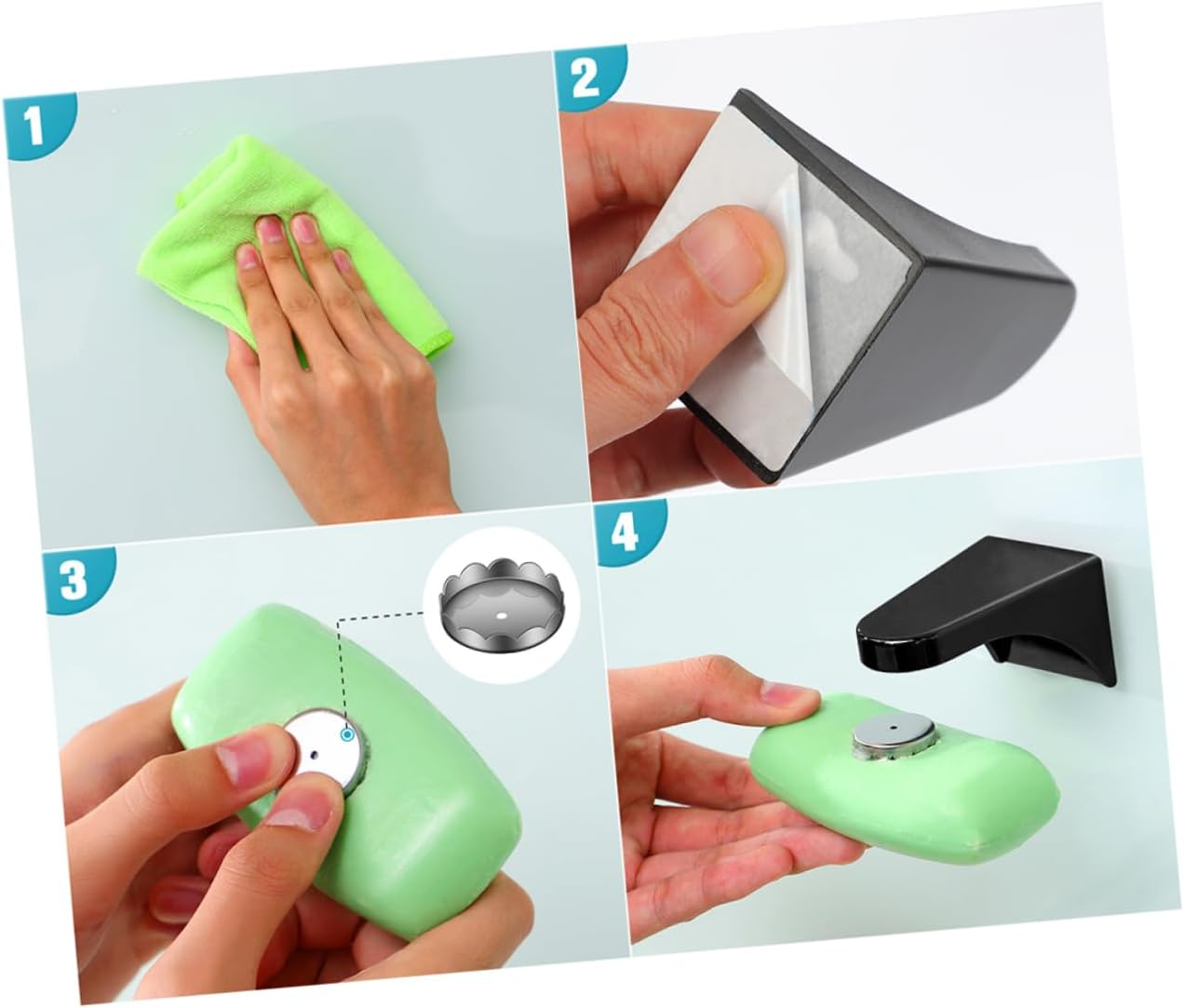 1

2

3

4