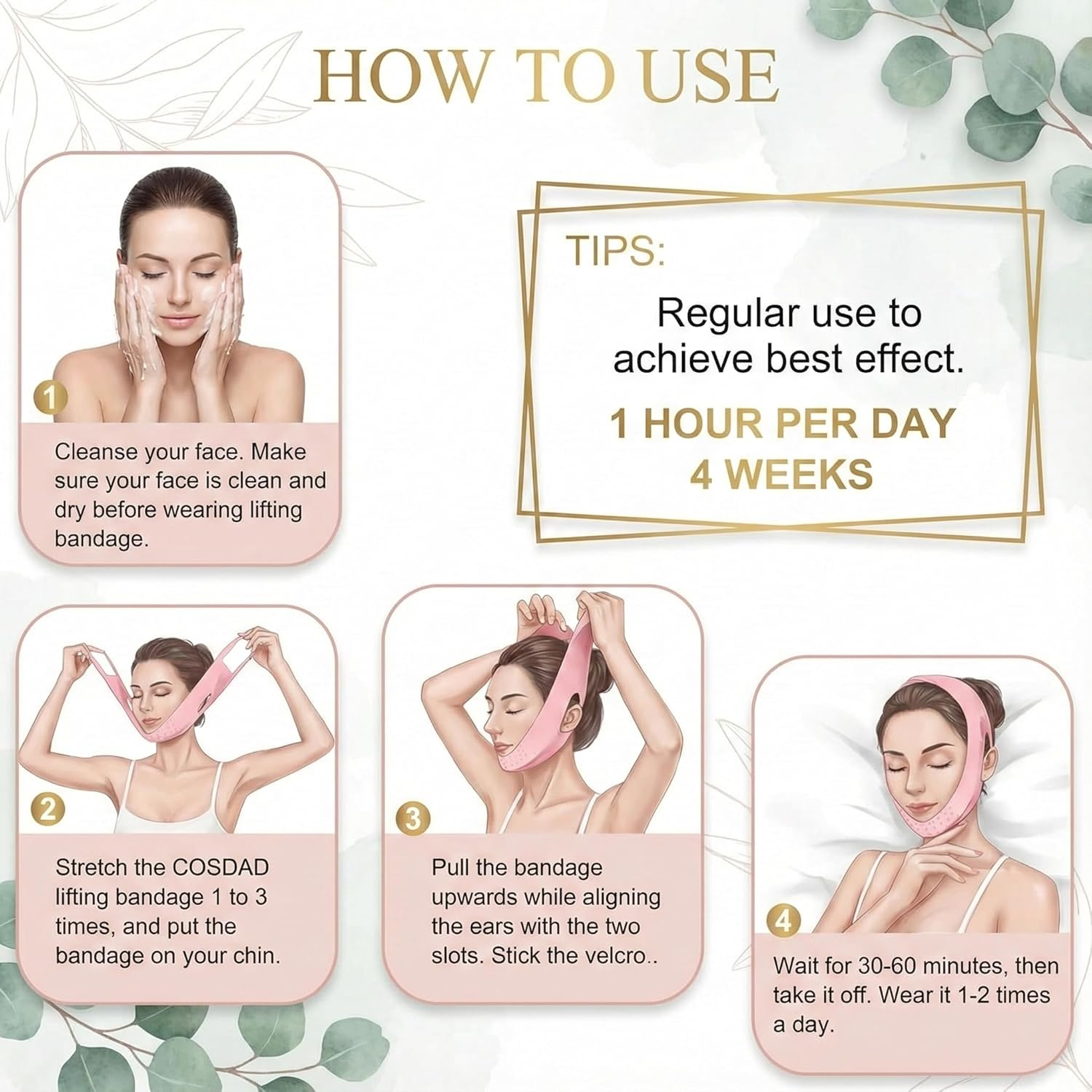 HOW TO USE

1
Cleanse your face. Make sure your face is clean and dry before wearing lifting bandage.

TIPS:
Regular use to achieve best effect.
1 HOUR PER DAY
4 WEEKS

2
Stretch the COSDAD lifting bandage 1 to 3 times, and put the bandage on your chin.

3
Pull the bandage upwards while aligning the ears with the two slots. Stick the velcro..

4
Wait for 30-60 minutes, then take it off. Wear it 1-2 times a day.