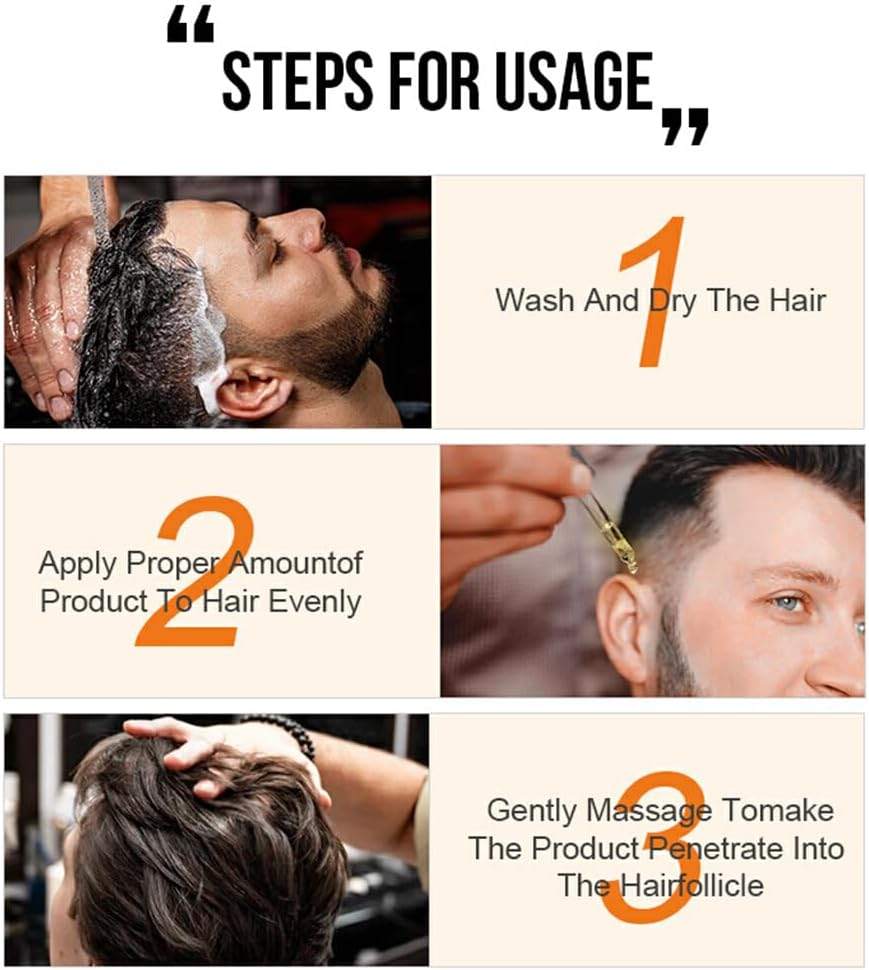 “STEPS FOR USAGE”

1
Wash And Dry The Hair

2
Apply Proper Amountof Product To Hair Evenly

3
Gently Massage Tomake The Product Penetrate Into The Hairfollicle