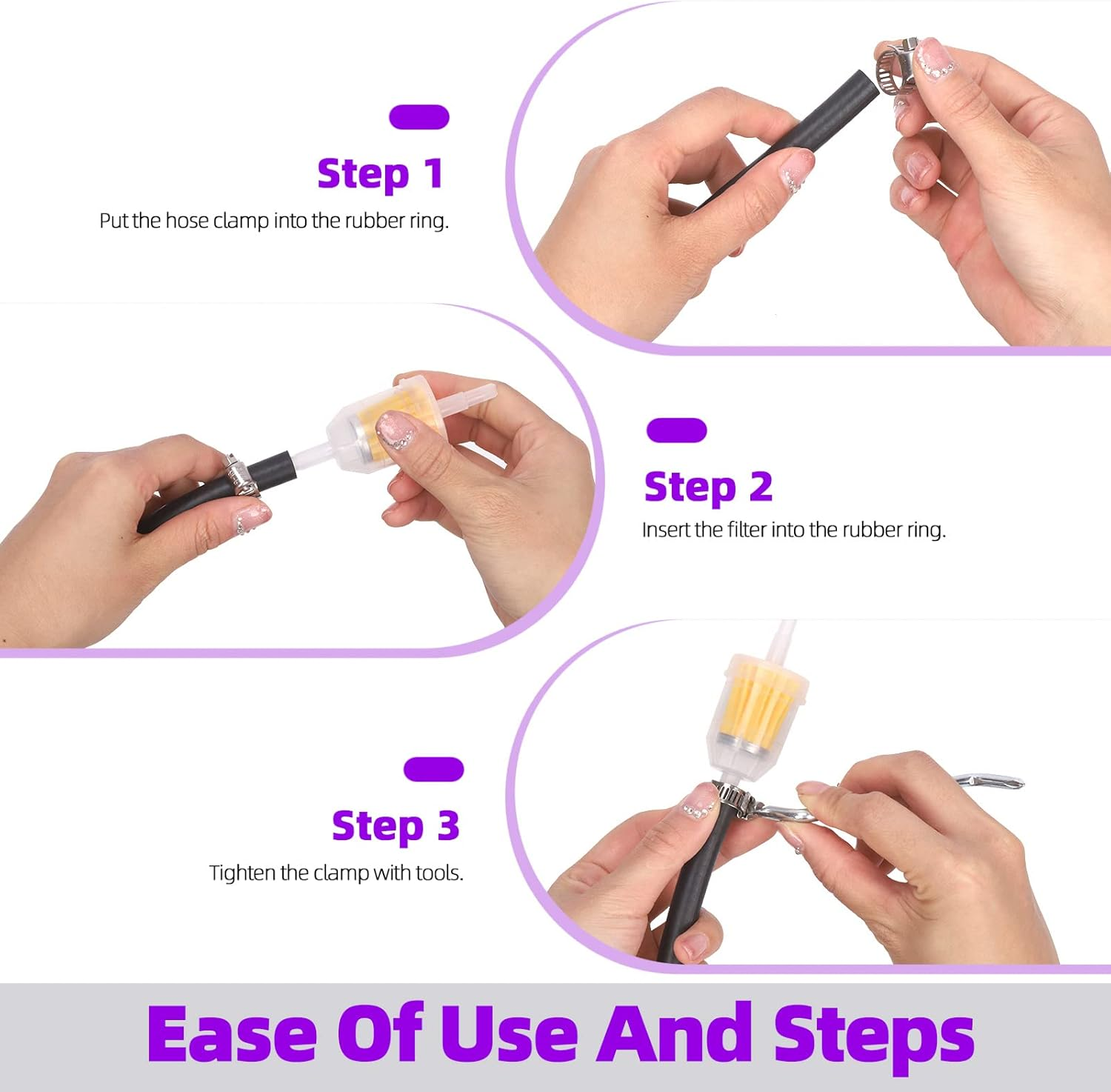 Step 1
Put the hose clamp into the rubber ring.

Step 2
Insert the filter into the rubber ring.

Step 3
Tighten the clamp with tools.

Ease Of Use And Steps