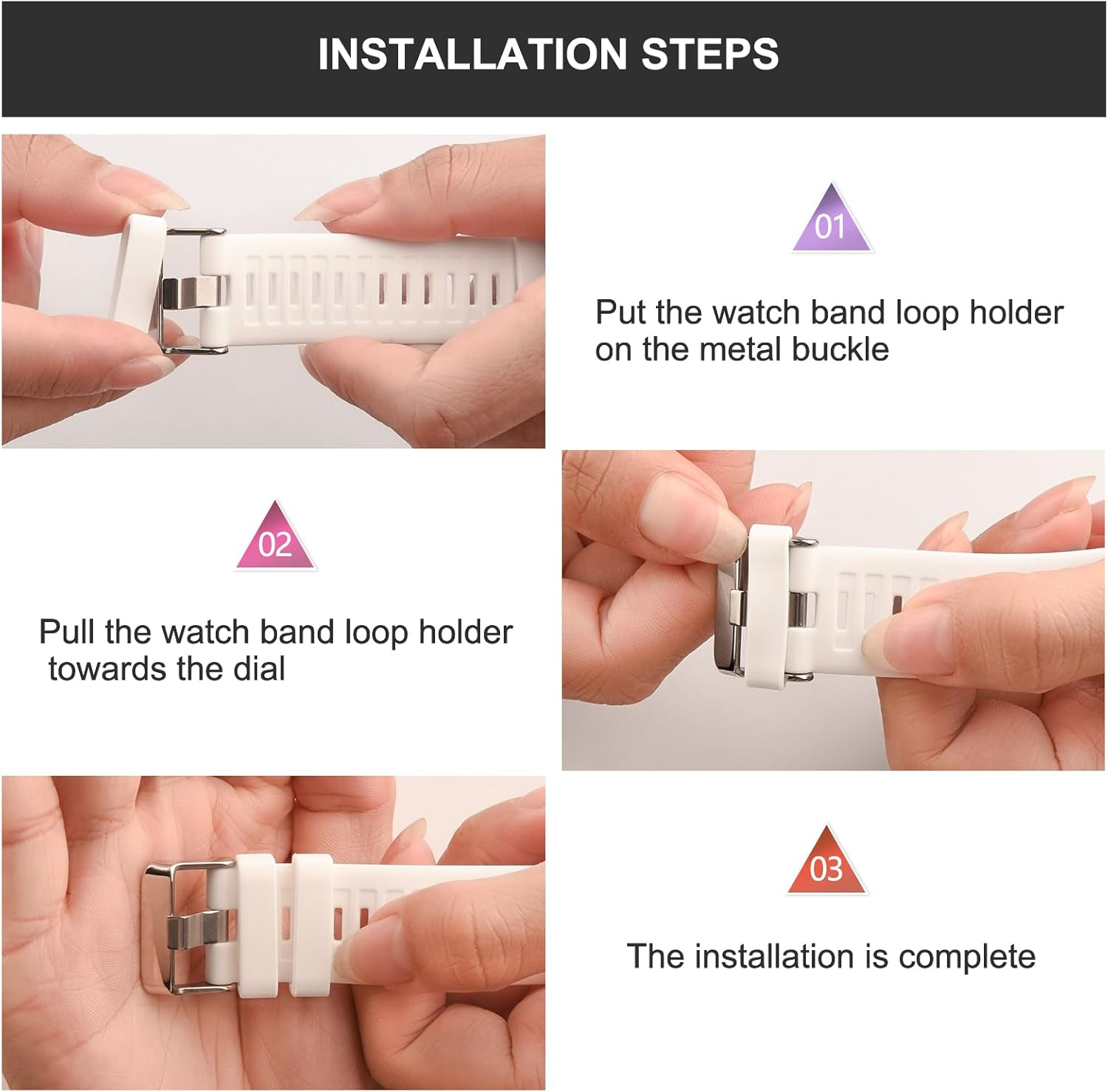 INSTALLATION STEPS

01

Put the watch band loop holder on the metal buckle

02

Pull the watch band loop holder towards the dial

03

The installation is complete