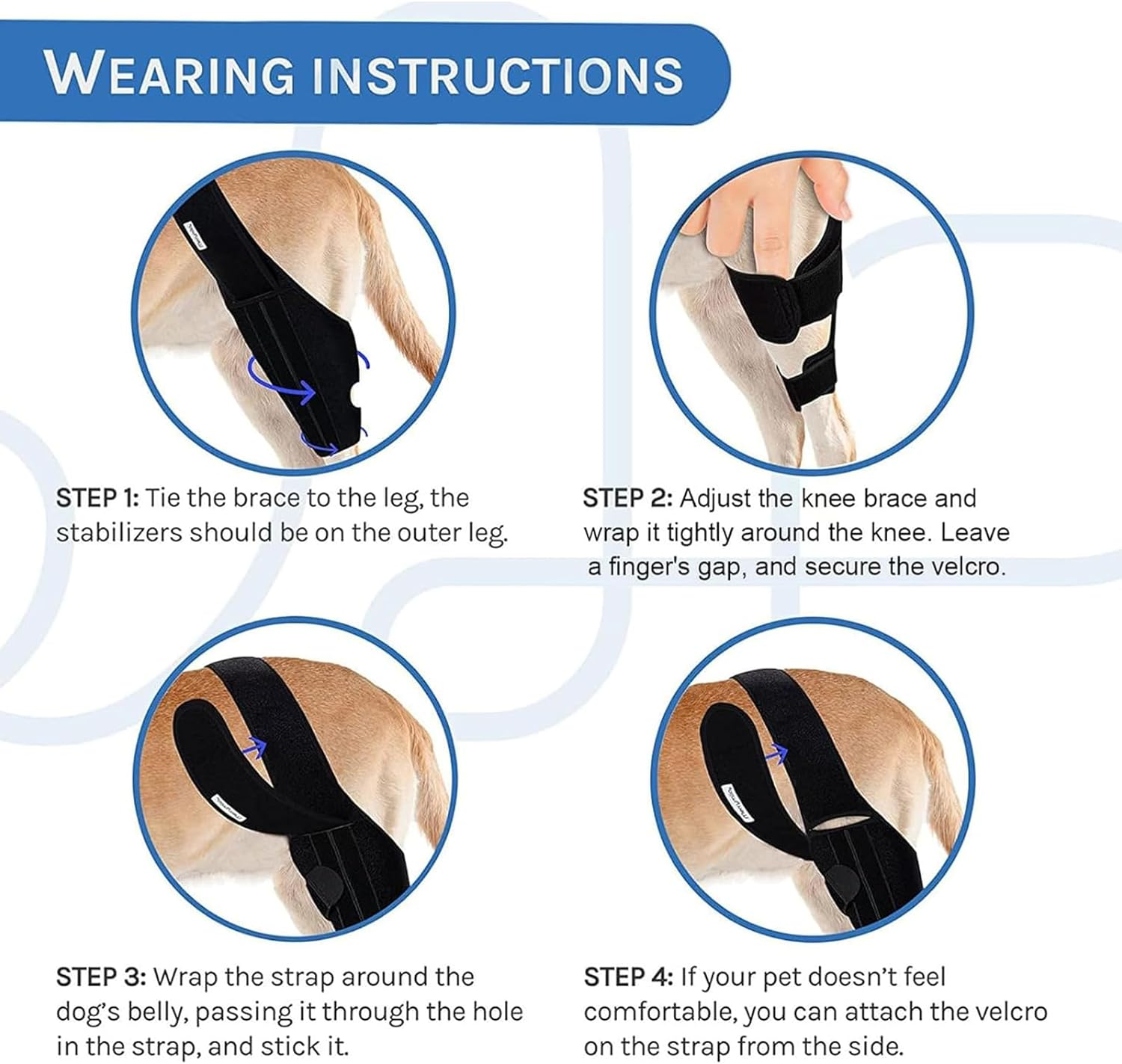 WEARING INSTRUCTIONS

STEP 1: Tie the brace to the leg, the stabilizers should be on the outer leg.

STEP 2: Adjust the knee brace and wrap it tightly around the knee. Leave a finger's gap, and secure the velcro.

STEP 3: Wrap the strap around the dog's belly, passing it through the hole in the strap, and stick it.

STEP 4: If your pet doesn't feel comfortable, you can attach the velcro on the strap from the side.