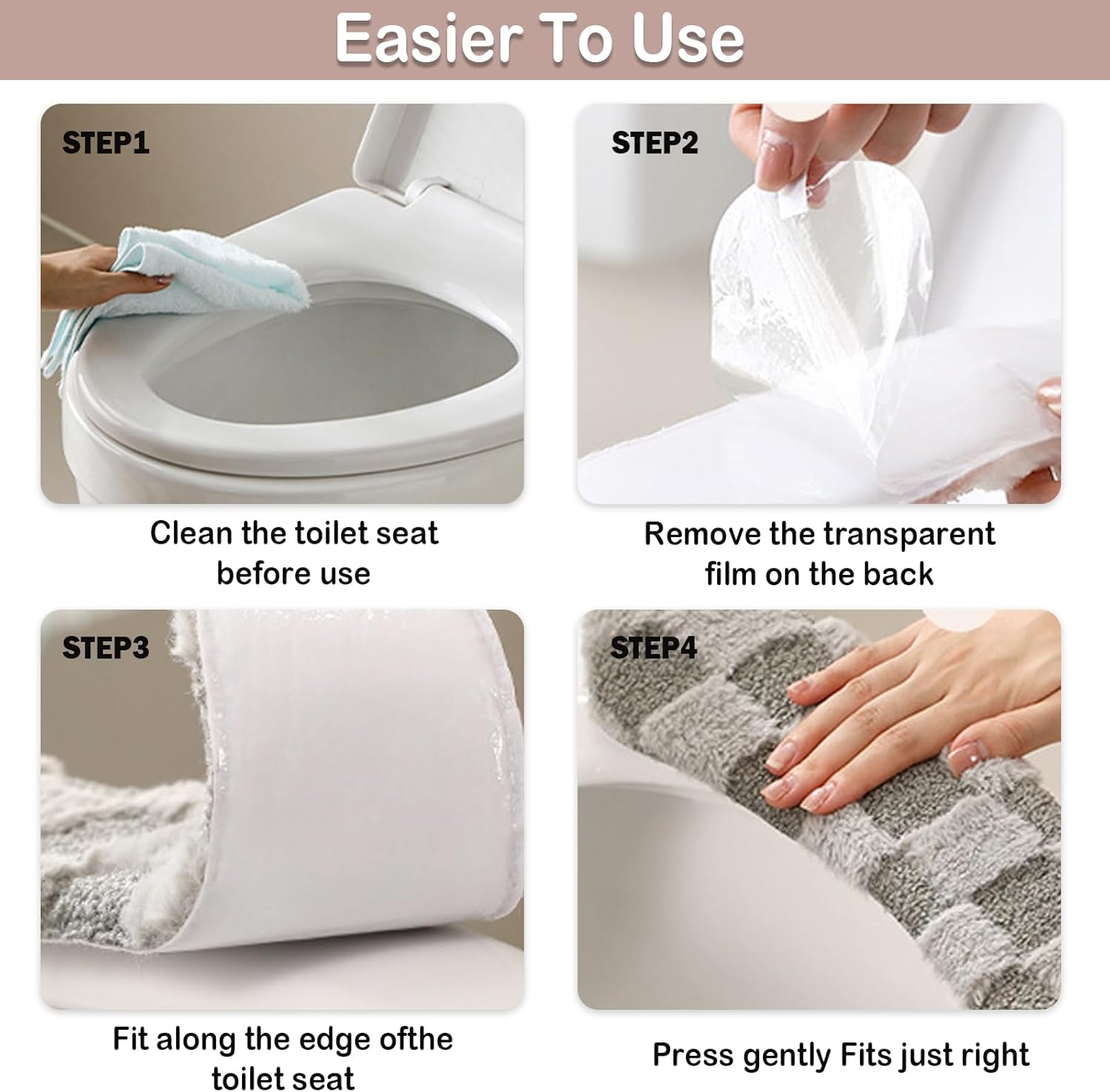 Easier To Use

STEP1

Clean the toilet seat before use

STEP2

Remove the transparent film on the back

STEP3

Fit along the edge ofthe toilet seat

STEP4

Press gently Fits just right