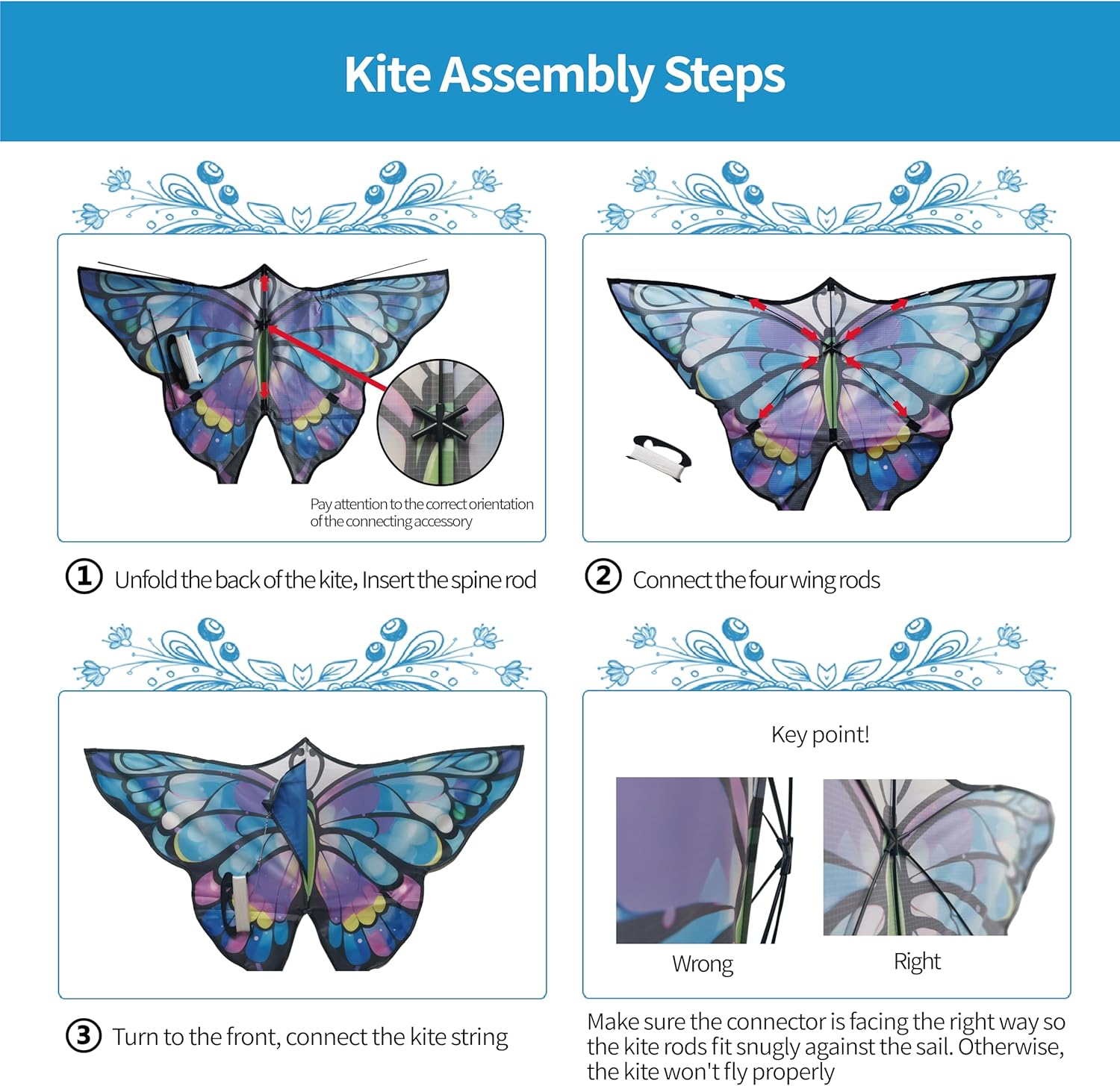 Kite Assembly Steps

Pay attention to the correct orientation of the connecting accessory

① Unfold the back of the kite, Insert the spine rod

② Connect the four wing rods

③ Turn to the front, connect the kite string

Key point!

Wrong

Right

Make sure the connector is facing the right way so the kite rods fit snugly against the sail. Otherwise, the kite won't fly properly