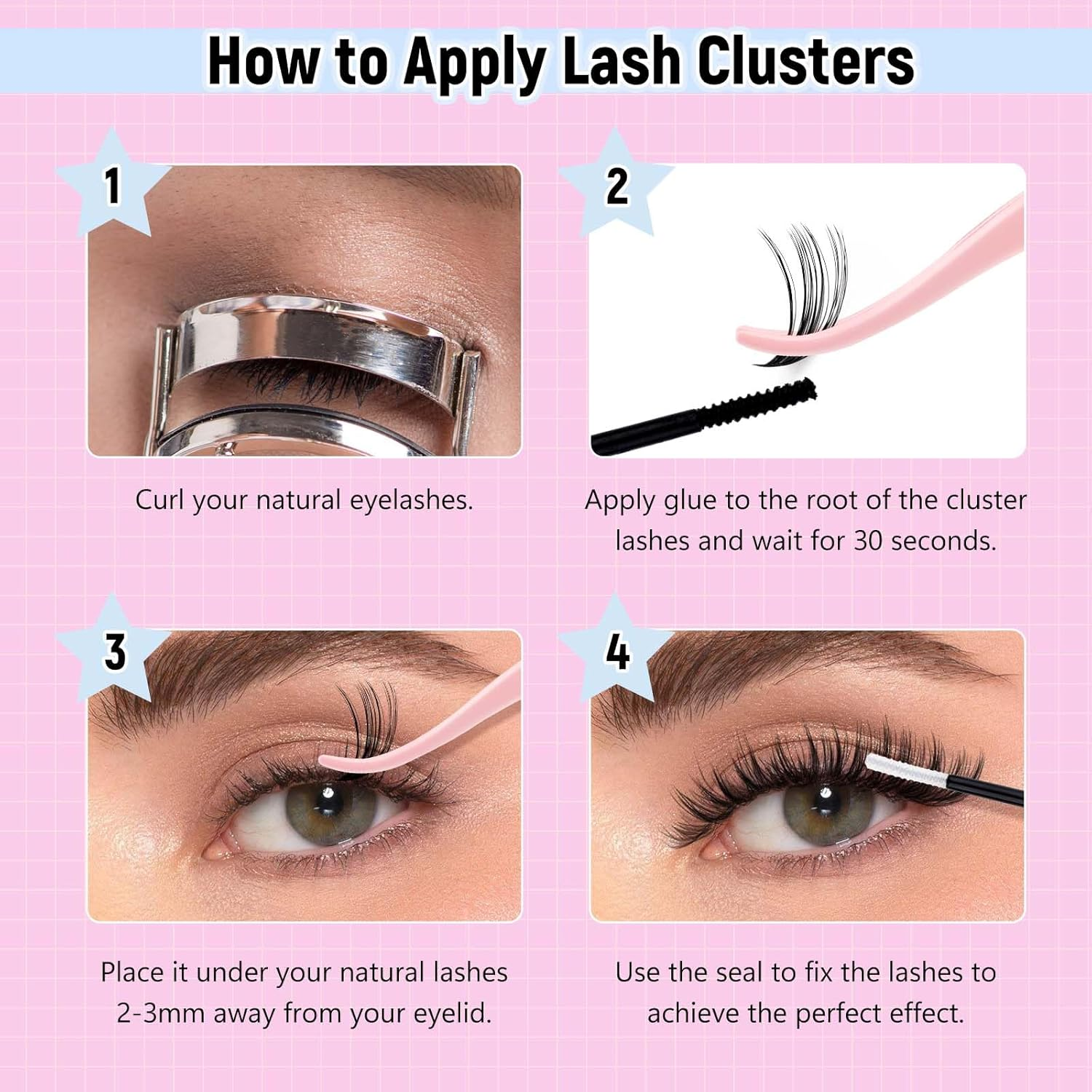 How to Apply Lash Clusters

1

Curl your natural eyelashes.

2

Apply glue to the root of the cluster lashes and wait for 30 seconds.

3

Place it under your natural lashes 2-3mm away from your eyelid.

4

Use the seal to fix the lashes to achieve the perfect effect.