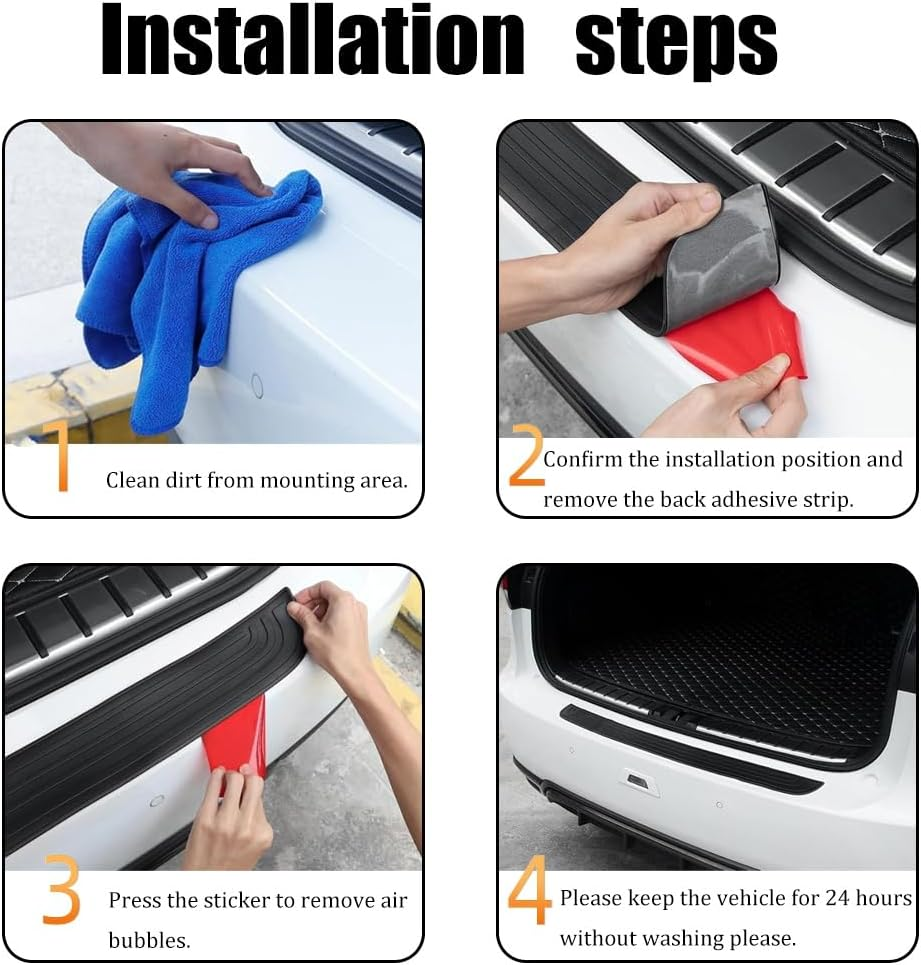 Installation steps

1 Clean dirt from mounting area.

2 Confirm the installation position and remove the back adhesive strip.

3 Press the sticker to remove air bubbles.

4 Please keep the vehicle for 24 hours without washing please.