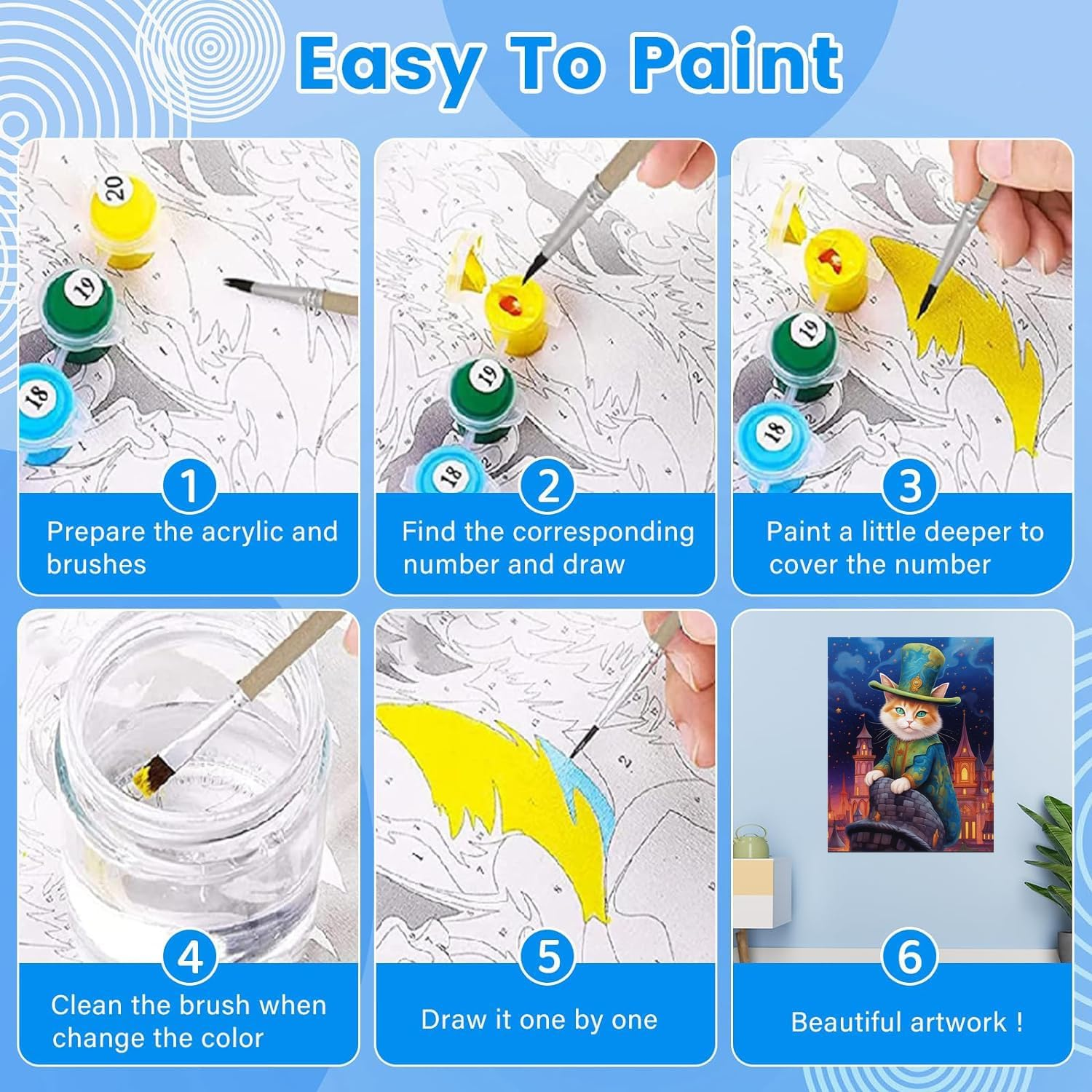 Easy To Paint

20
19
18

1
Prepare the acrylic and brushes

19
18

2
Find the corresponding number and draw

19
18

3
Paint a little deeper to cover the number

4
Clean the brush when change the color

5
Draw it one by one

6
Beautiful artwork !