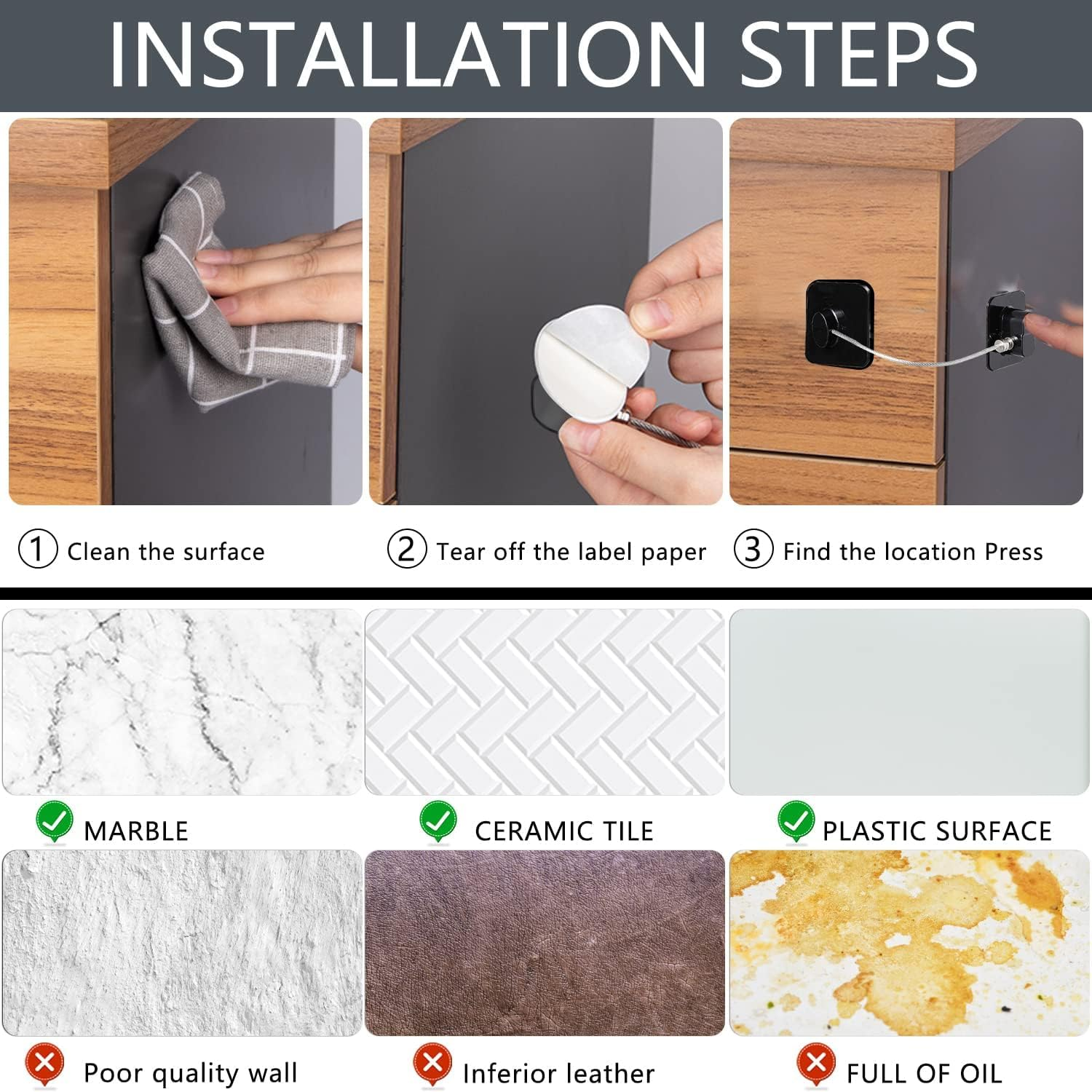 INSTALLATION STEPS

① Clean the surface

② Tear off the label paper

③ Find the location Press

MARBLE

CERAMIC TILE

PLASTIC SURFACE

Poor quality wall

Inferior leather

FULL OF OIL