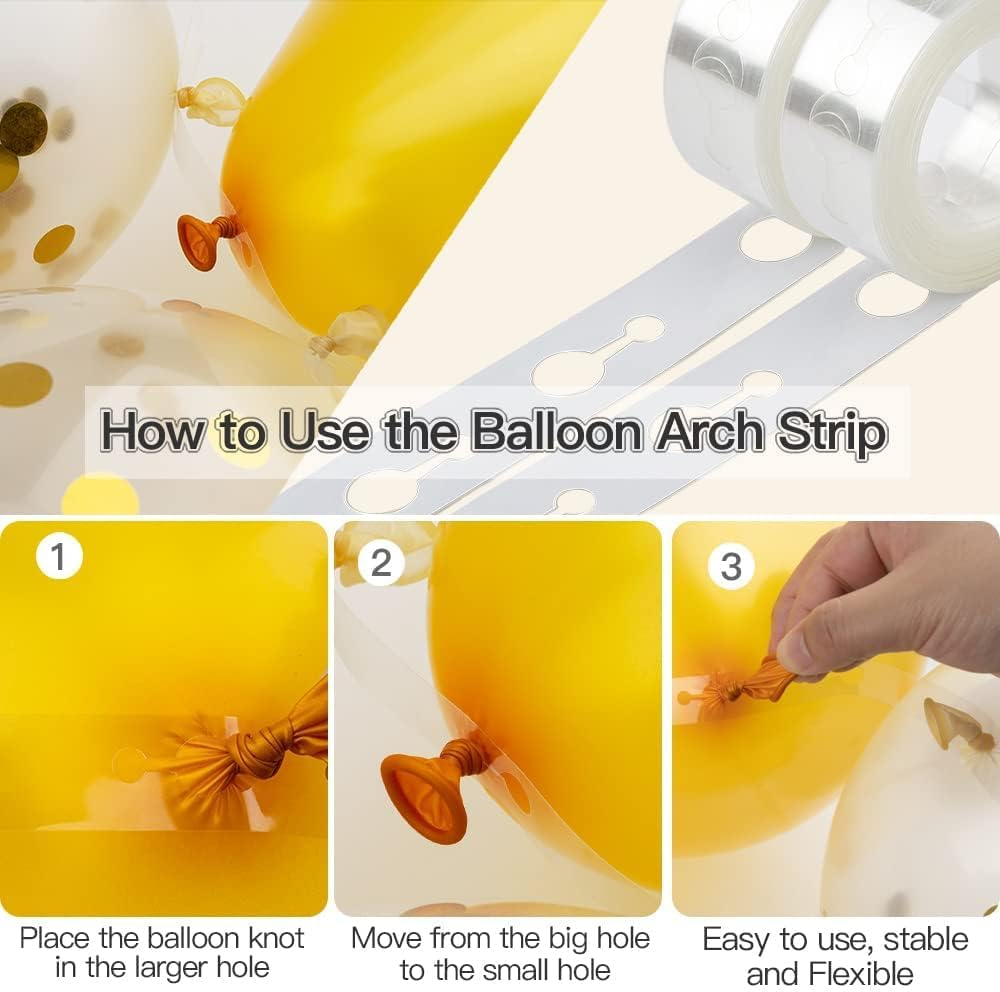 How to Use the Balloon Arch Strip

1

Place the balloon knot in the larger hole

2

Move from the big hole to the small hole

3

Easy to use, stable and Flexible