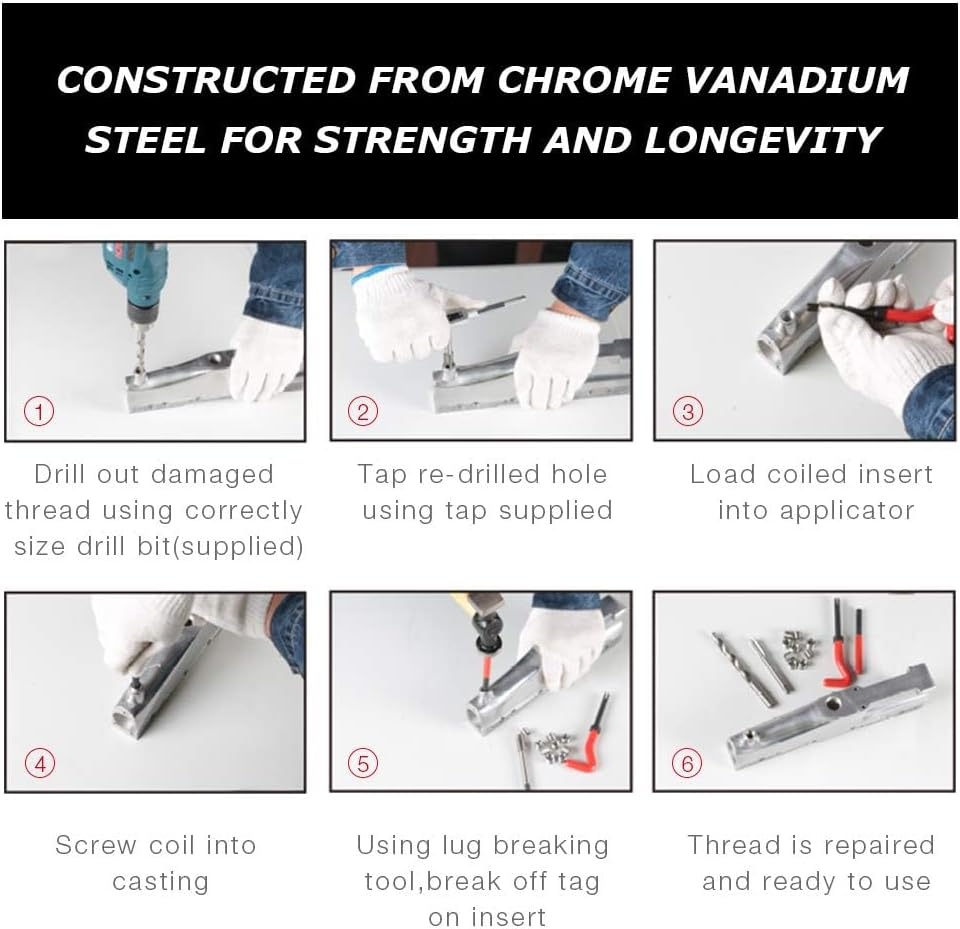 CONSTRUCTED FROM CHROME VANADIUM STEEL FOR STRENGTH AND LONGEVITY

①

Drill out damaged thread using correctly size drill bit(supplied)

②

Tap re-drilled hole using tap supplied

③

Load coiled insert into applicator

④

Screw coil into casting

⑤

Using lug breaking tool,break off tag on insert

⑥

Thread is repaired and ready to use