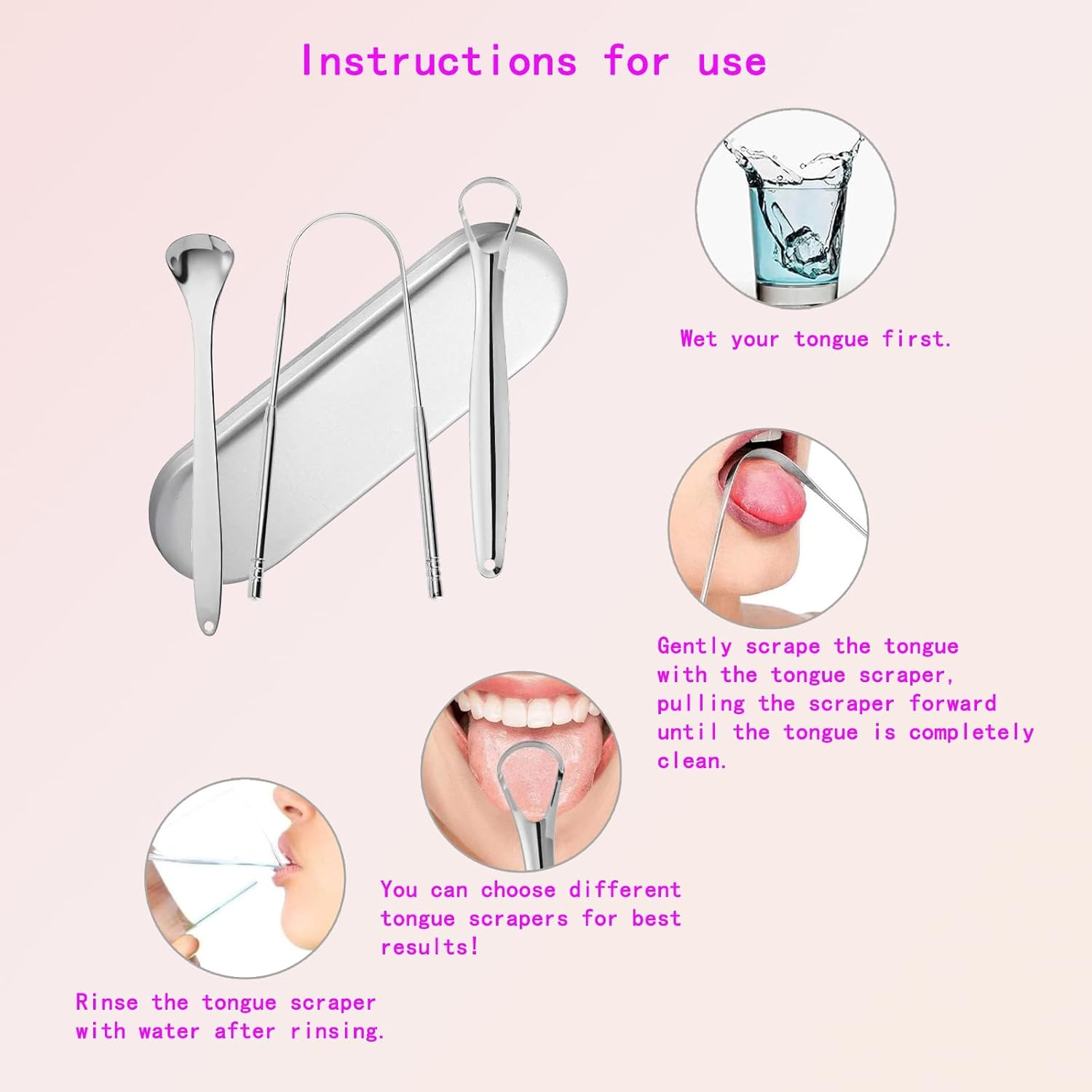 Instructions for use

Wet your tongue first.

Gently scrape the tongue with the tongue scraper, pulling the scraper forward until the tongue is completely clean.

You can choose different tongue scrapers for best results!

Rinse the tongue scraper with water after rinsing.