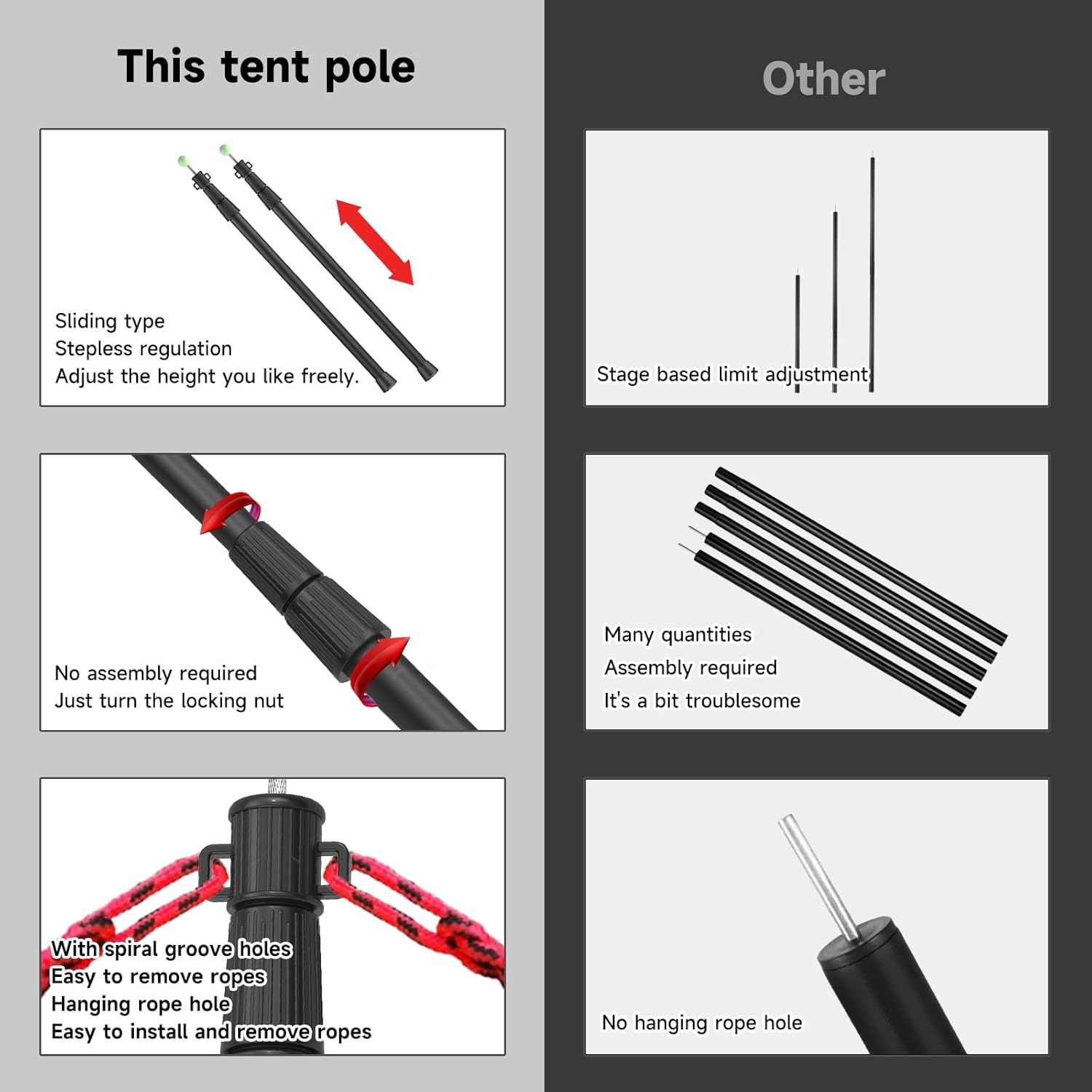 This tent pole

Sliding type
Stepless regulation
Adjust the height you like freely.

No assembly required
Just turn the locking nut

With spiral groove holes
Easy to remove ropes
Hanging rope hole
Easy to install and remove ropes

Other

Stage based limit adjustment

Many quantities
Assembly required
It's a bit troublesome

No hanging rope hole