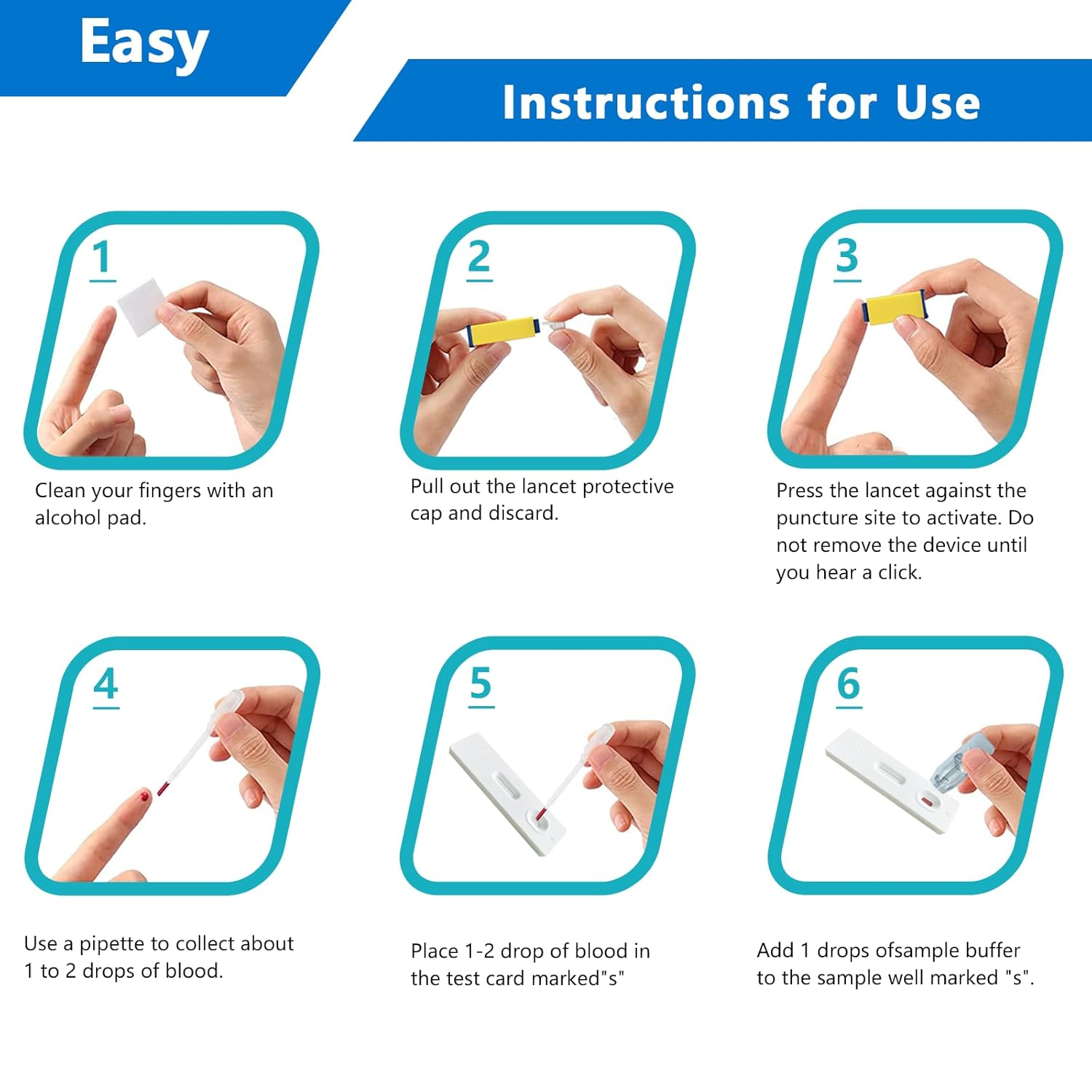 Easy

Instructions for Use

1

Clean your fingers with an alcohol pad.

2

Pull out the lancet protective cap and discard.

3

Press the lancet against the puncture site to activate. Do not remove the device until you hear a click.

4

Use a pipette to collect about 1 to 2 drops of blood.

5

Place 1-2 drop of blood in the test card marked"s"

6

Add 1 drops ofsample buffer to the sample well marked "s".