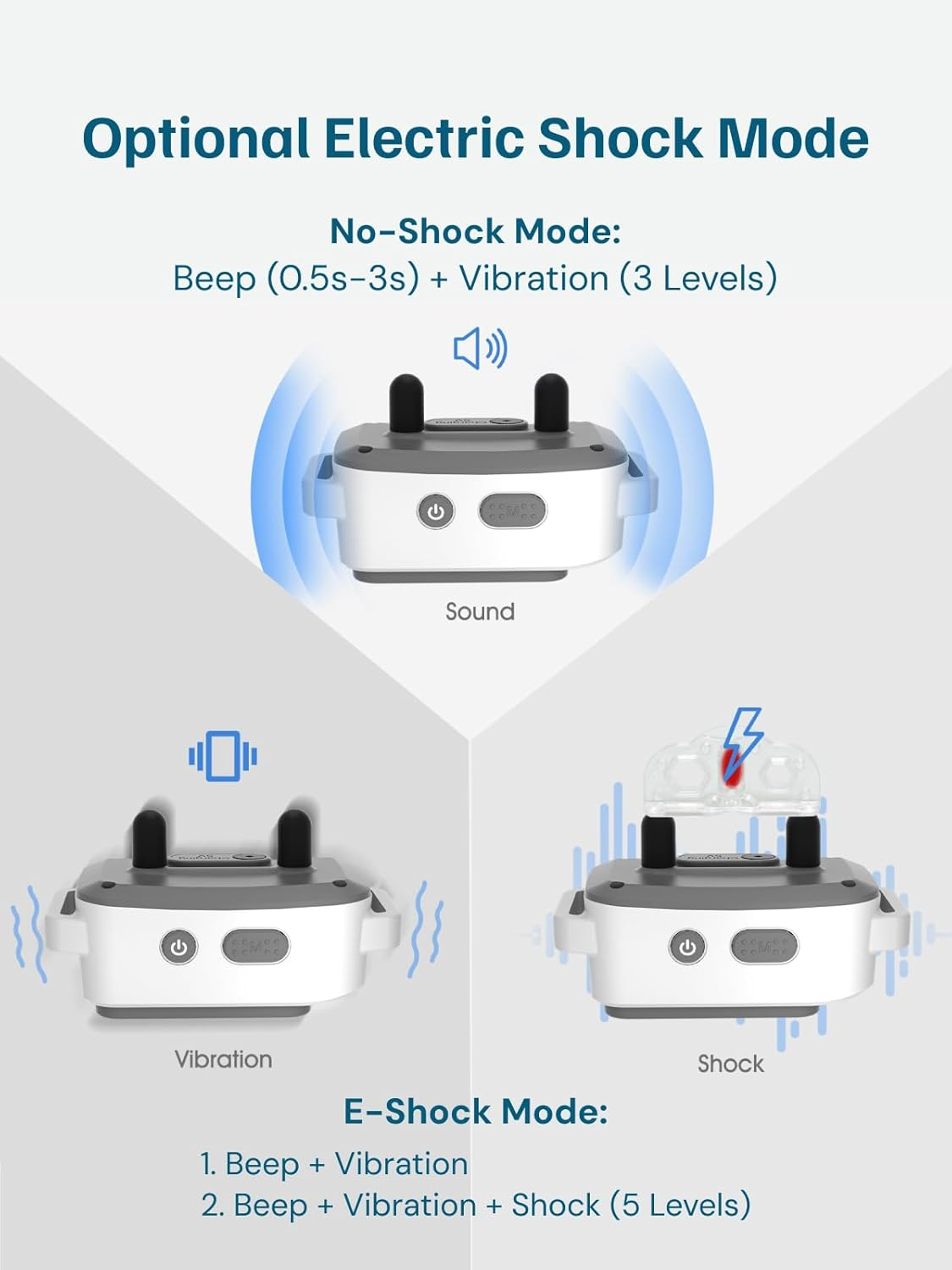 Optional Electric Shock Mode

No-Shock Mode:
Beep (0.5s-3s) + Vibration (3 Levels)

M

Sound

M

Vibration

M

Shock

E-Shock Mode:
1. Beep + Vibration
2. Beep + Vibration + Shock (5 Levels)