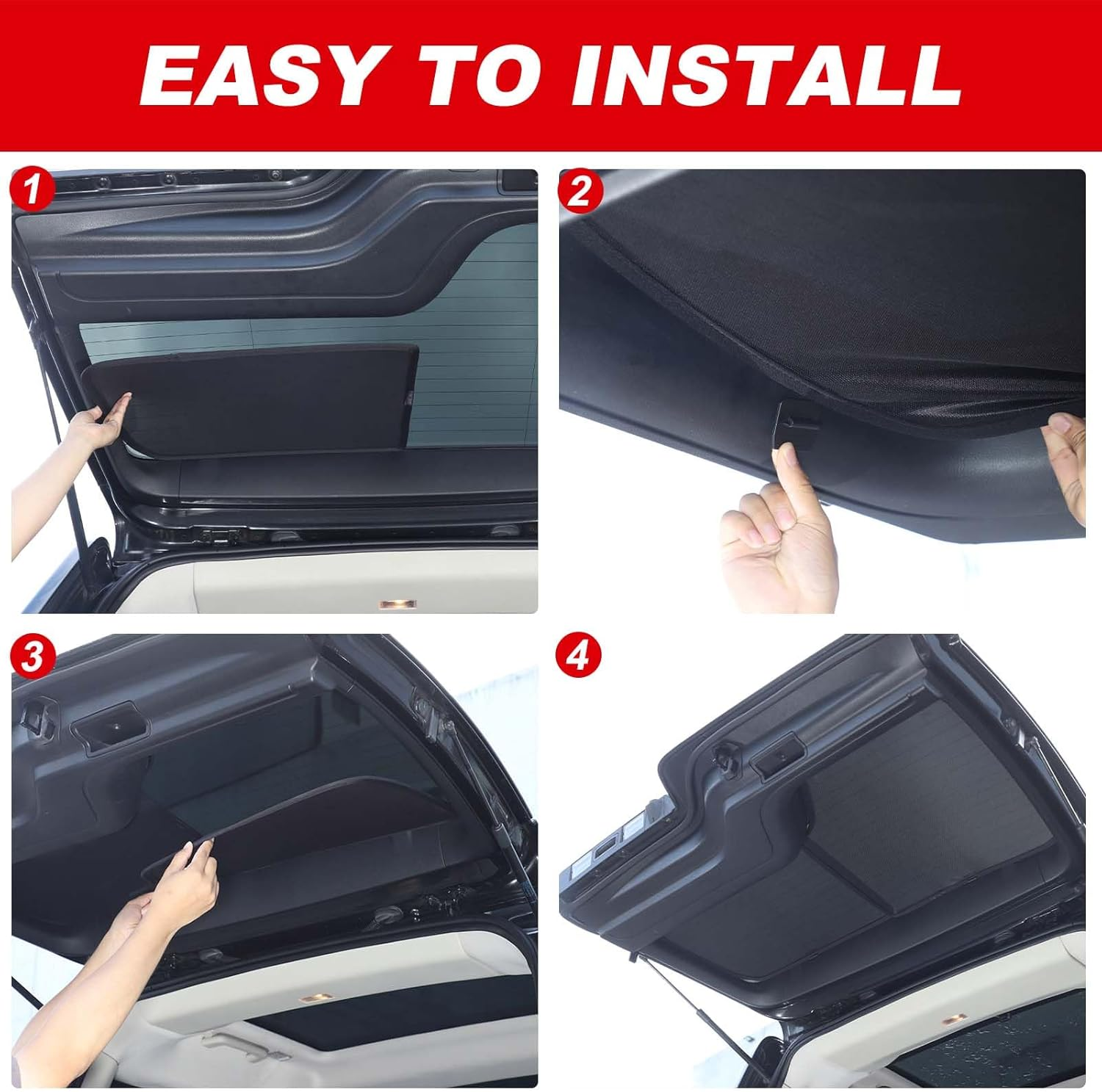 EASY TO INSTALL

1

2

3

4