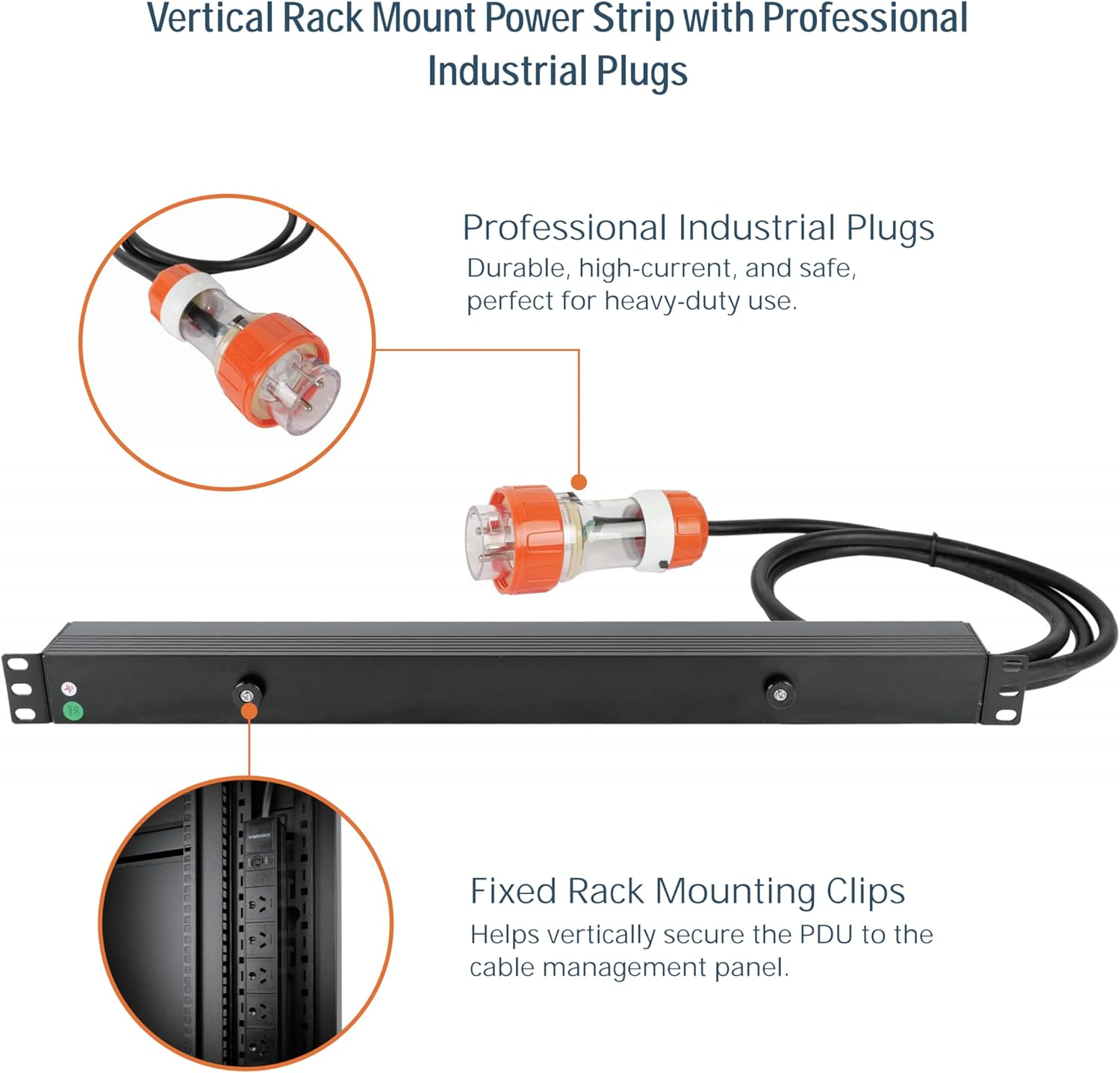 Vertical Rack Mount Power Strip with Professional Industrial Plugs

Professional Industrial Plugs
Durable, high-current, and safe, perfect for heavy-duty use.

Fixed Rack Mounting Clips
Helps vertically secure the PDU to the cable management panel.