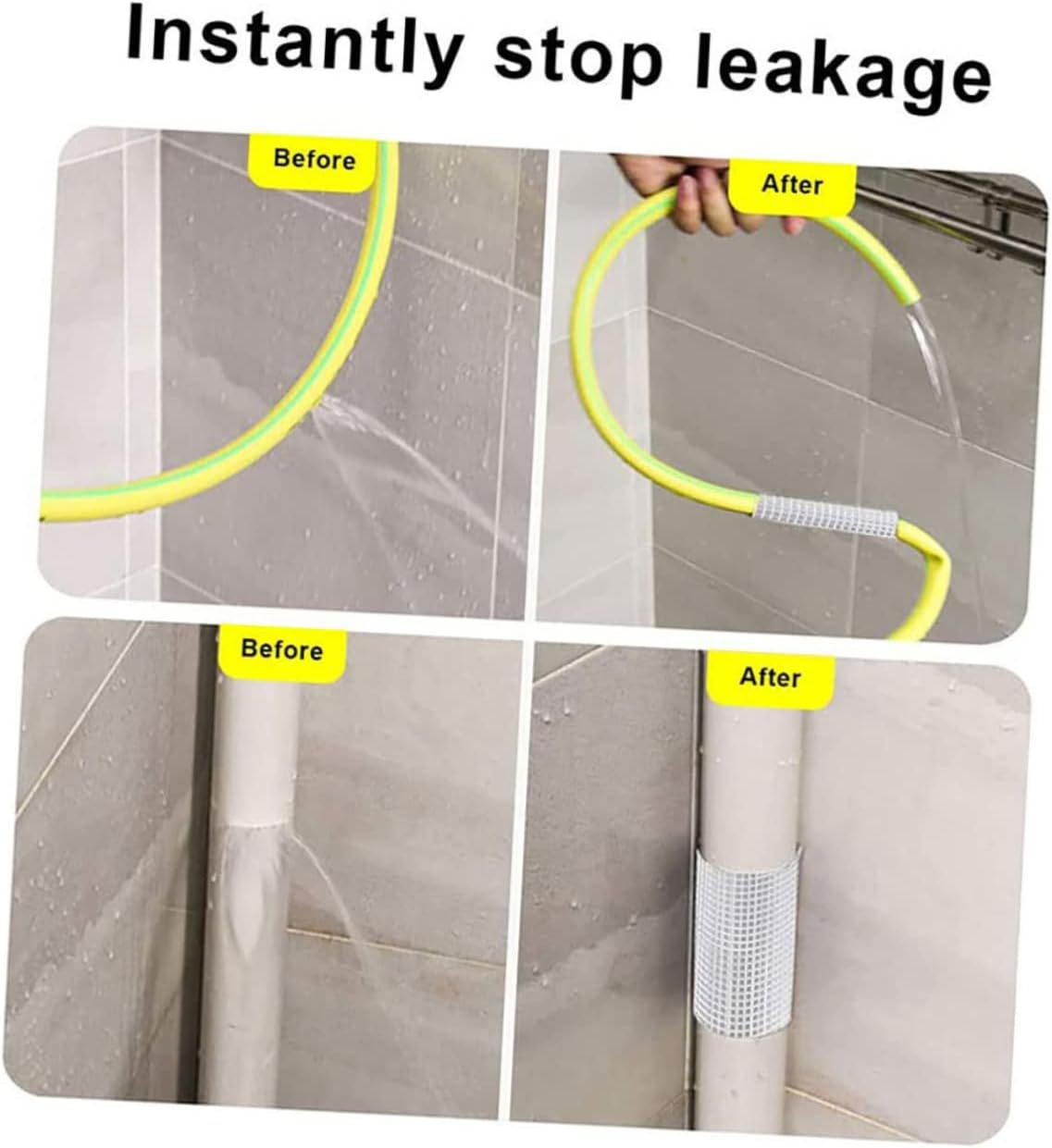 Instantly stop leakage

Before

After

Before

After