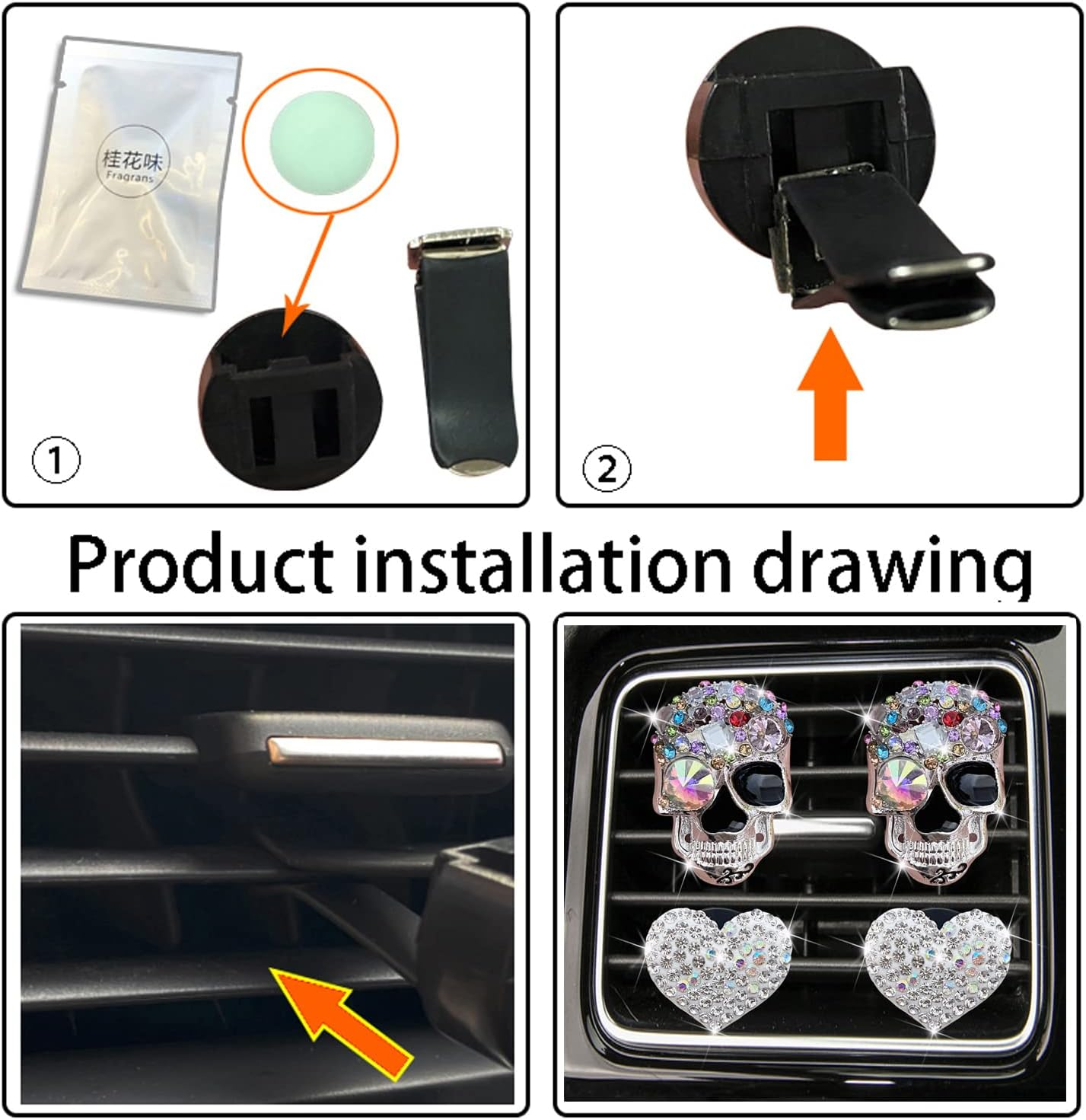 桂花味
Fragrans

①

②

Product installation drawing