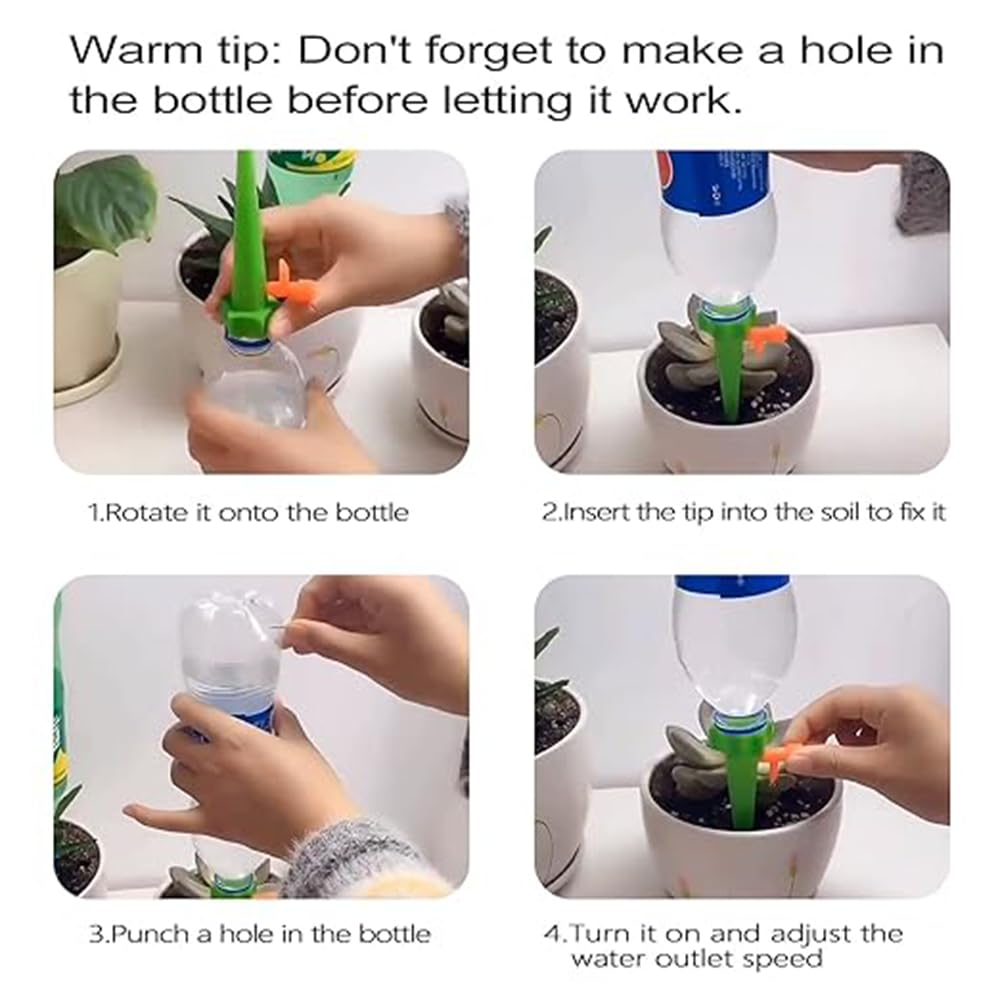 Warm tip: Don't forget to make a hole in the bottle before letting it work.

1.Rotate it onto the bottle

2.Insert the tip into the soil to fix it

3.Punch a hole in the bottle

4.Turn it on and adjust the water outlet speed