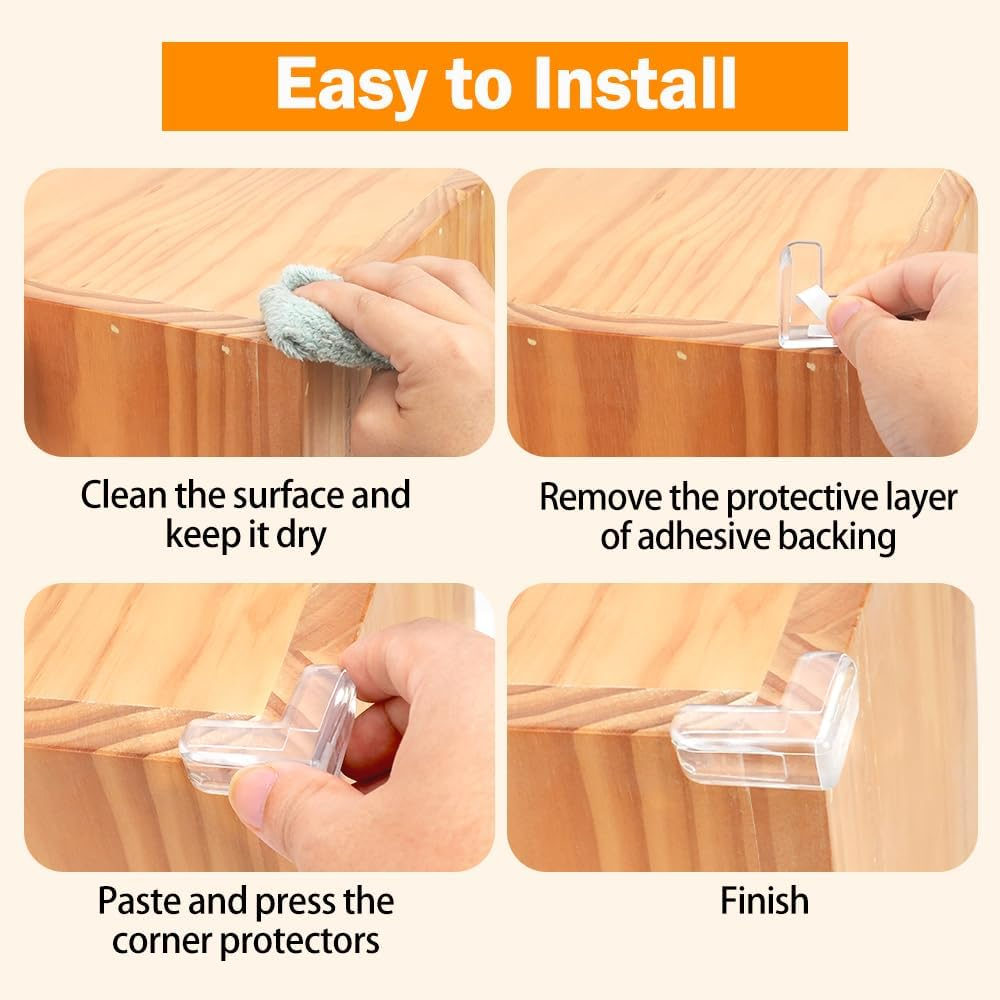 Easy to Install

Clean the surface and keep it dry

Remove the protective layer of adhesive backing

Paste and press the corner protectors

Finish