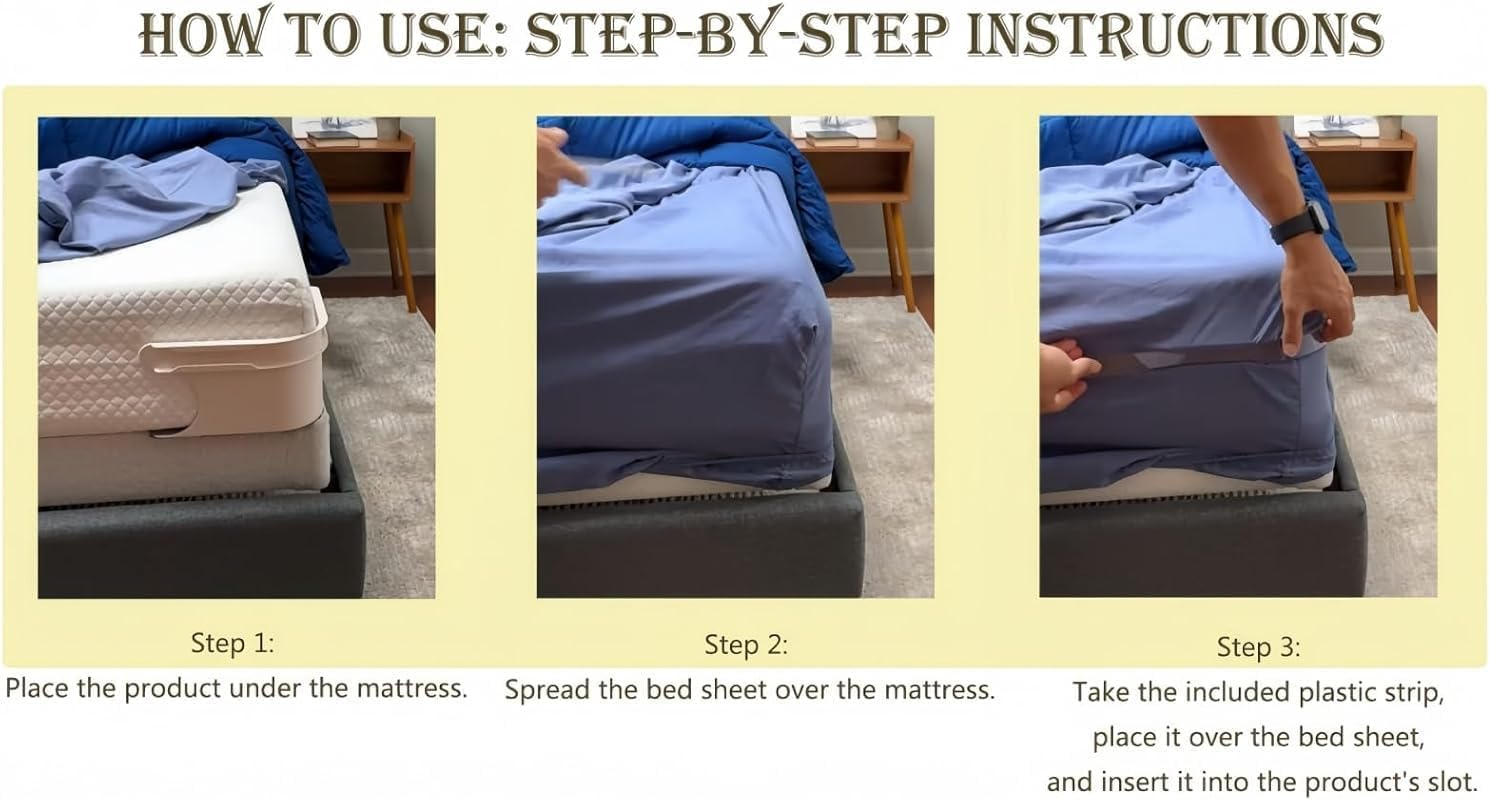 HOW TO USE: STEP-BY-STEP INSTRUCTIONS

Step 1:
Place the product under the mattress.

Step 2:
Spread the bed sheet over the mattress.

Step 3:
Take the included plastic strip, place it over the bed sheet, and insert it into the product's slot.