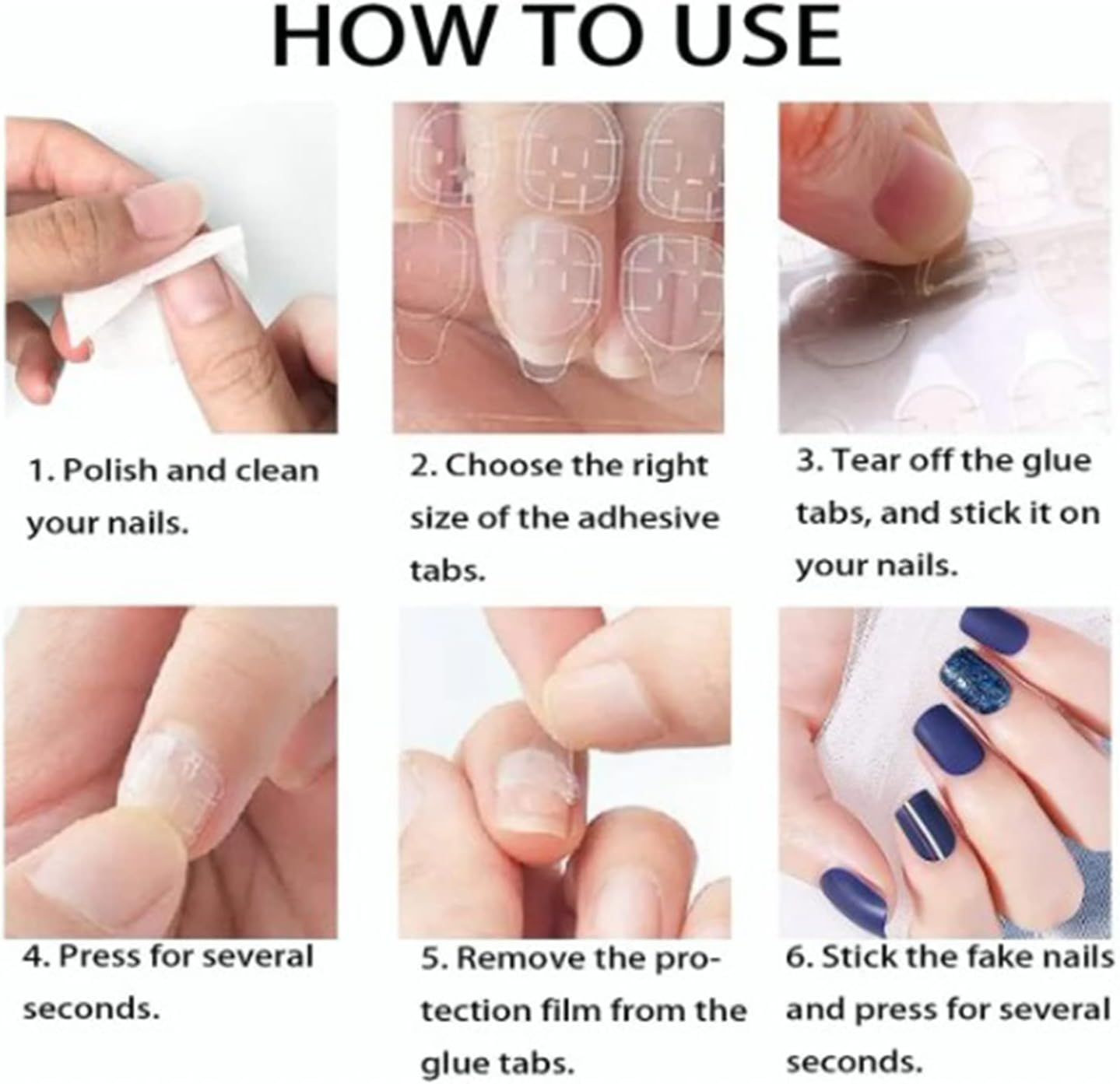 HOW TO USE

1. Polish and clean your nails.

2. Choose the right size of the adhesive tabs.

3. Tear off the glue tabs, and stick it on your nails.

4. Press for several seconds.

5. Remove the protection film from the glue tabs.

6. Stick the fake nails and press for several seconds.