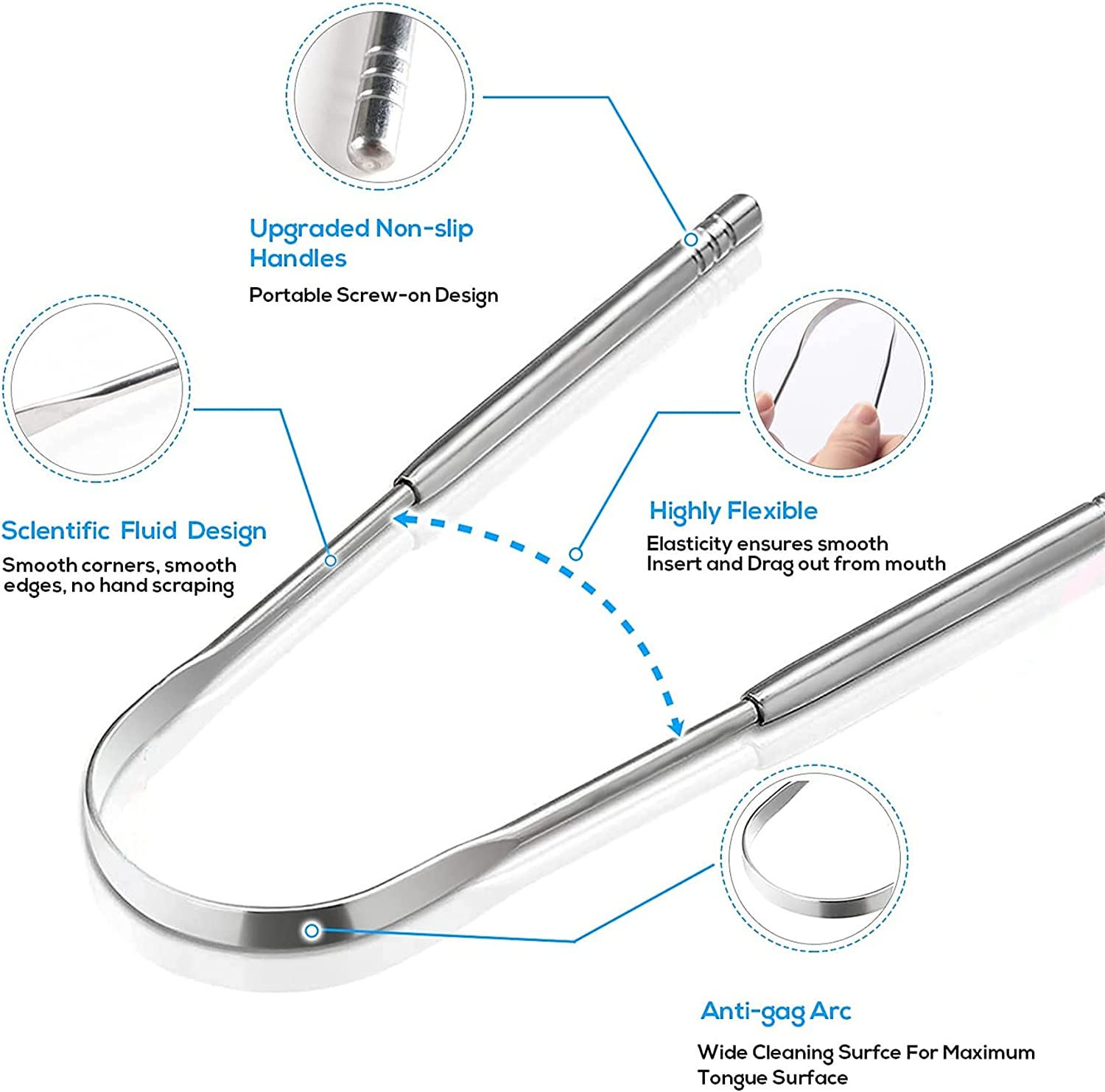 Upgraded Non-slip Handles

Portable Screw-on Design

Sclentific Fluid Design

Smooth corners, smooth edges, no hand scraping

Highly Flexible

Elasticity ensures smooth Insert and Drag out from mouth

Anti-gag Arc

Wide Cleaning Surfce For Maximum Tongue Surface