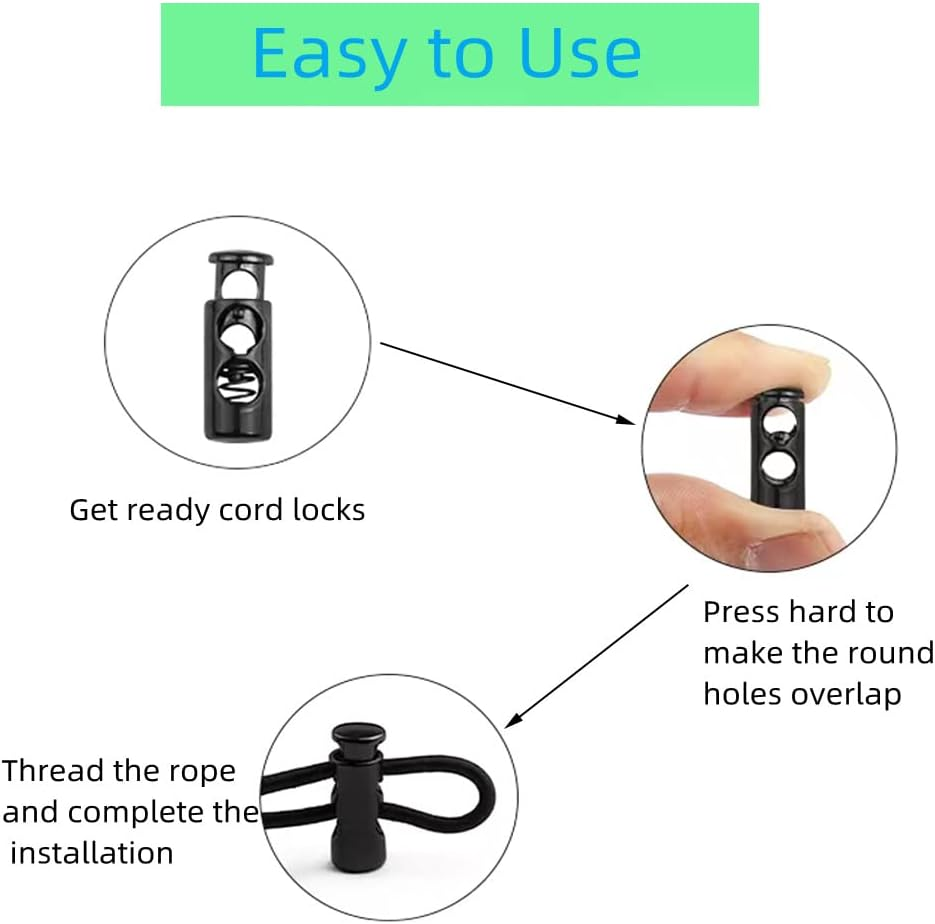 Easy to Use

Get ready cord locks

Press hard to make the round holes overlap

Thread the rope and complete the installation