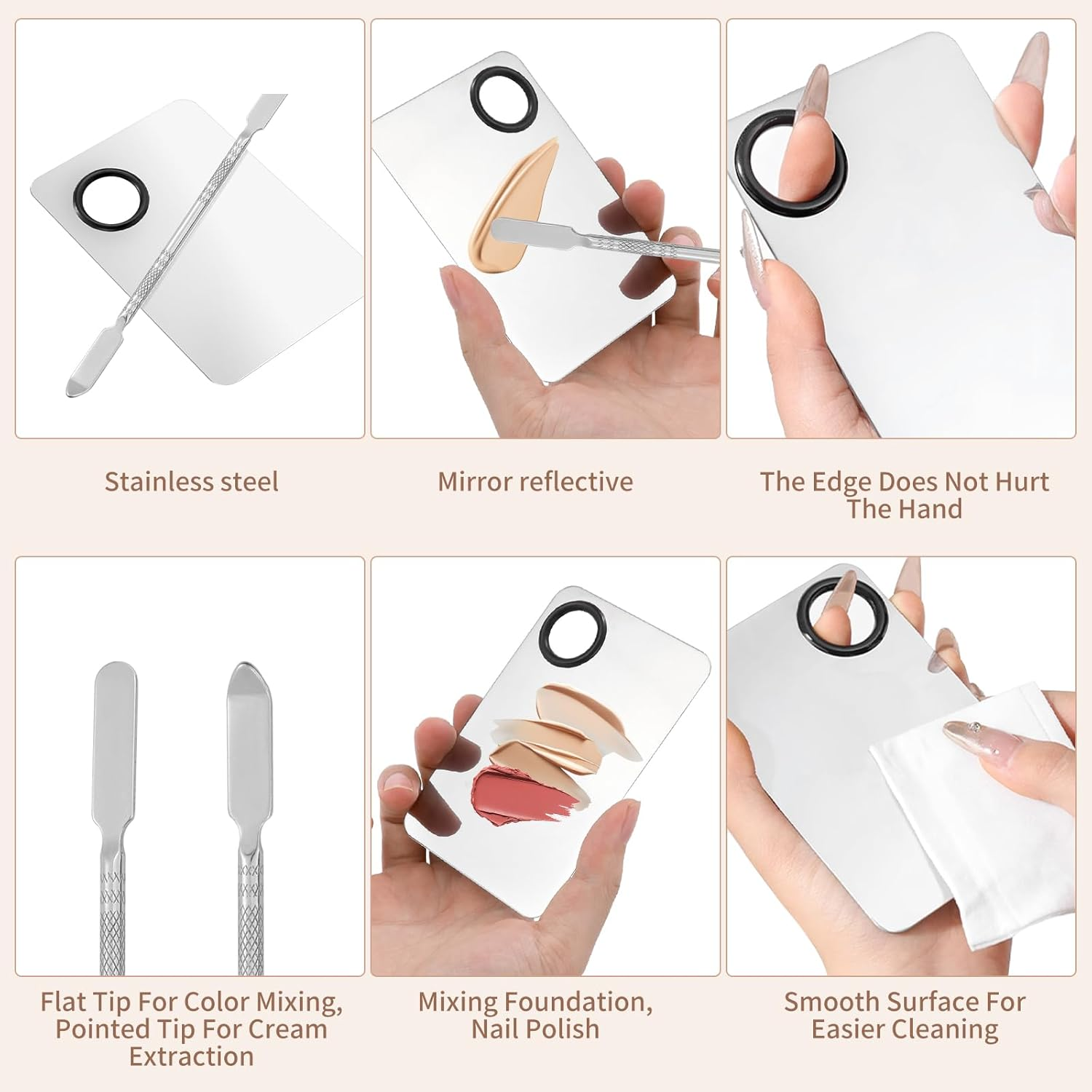 Stainless steel

Mirror reflective

The Edge Does Not Hurt The Hand

Flat Tip For Color Mixing, Pointed Tip For Cream Extraction

Mixing Foundation, Nail Polish

Smooth Surface For Easier Cleaning