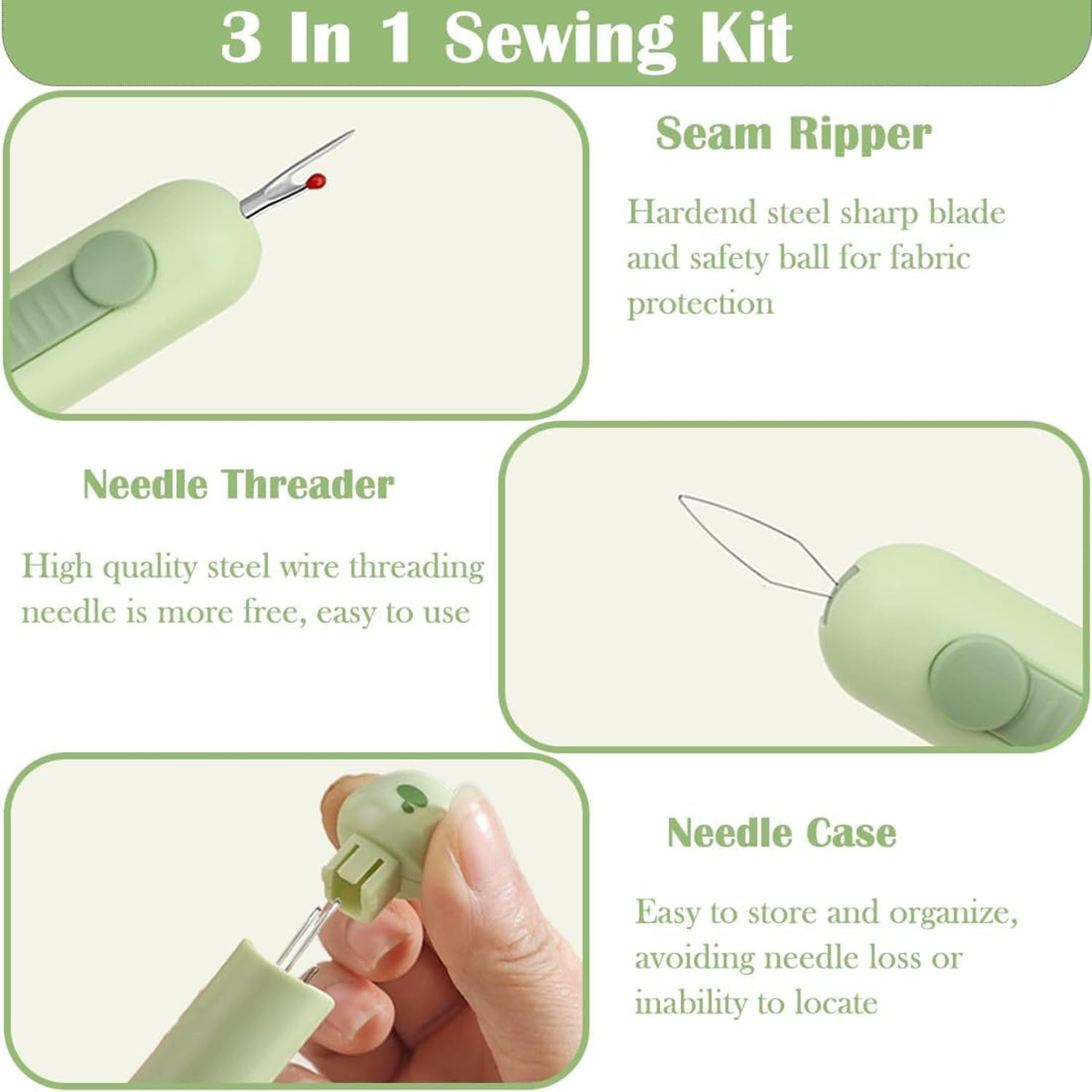 3 In 1 Sewing Kit

Seam Ripper

Hardend steel sharp blade and safety ball for fabric protection

Needle Threader

High quality steel wire threading needle is more free, easy to use

Needle Case

Easy to store and organize, avoiding needle loss or inability to locate