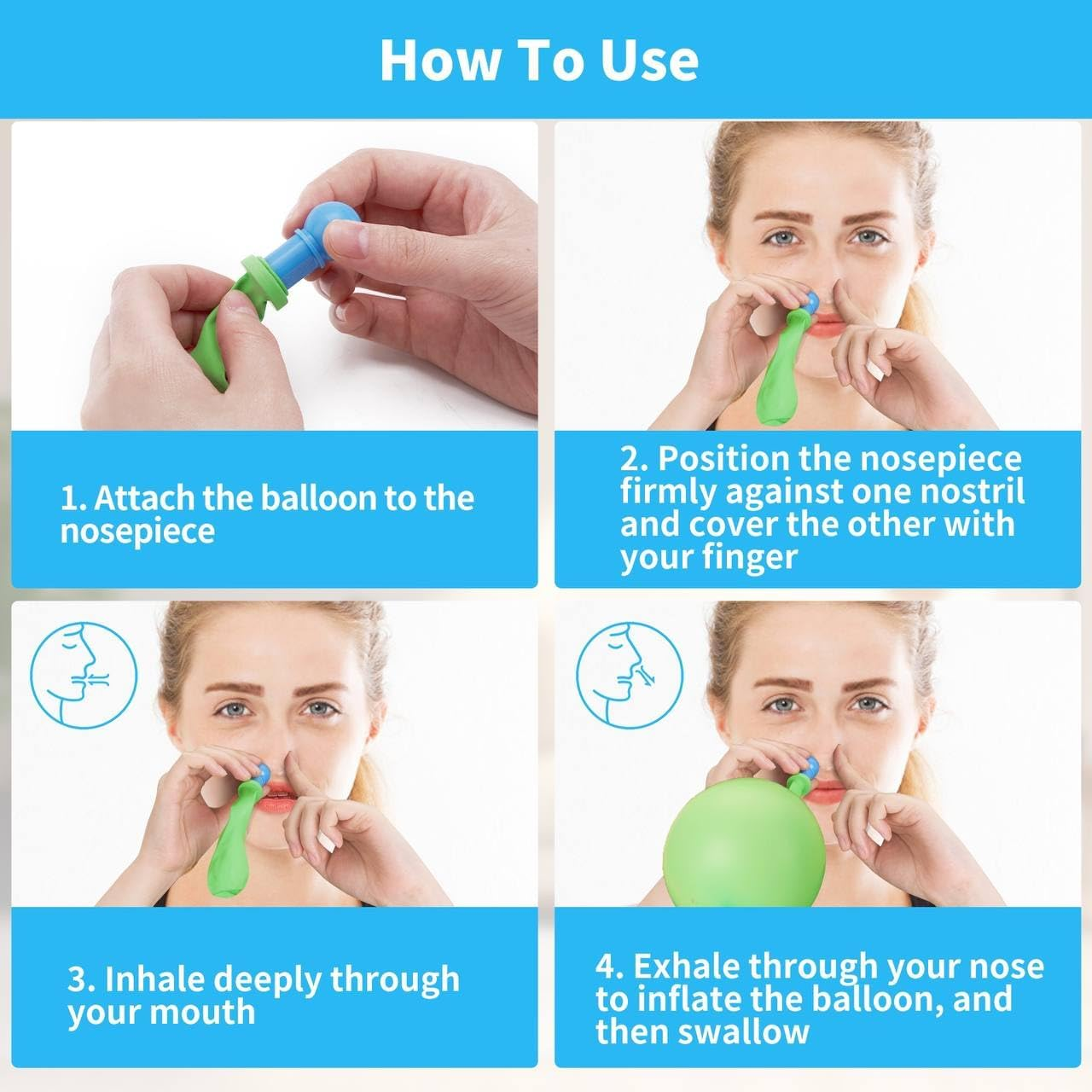 How To Use

1. Attach the balloon to the nosepiece

2. Position the nosepiece firmly against one nostril and cover the other with your finger

3. Inhale deeply through your mouth

4. Exhale through your nose to inflate the balloon, and then swallow