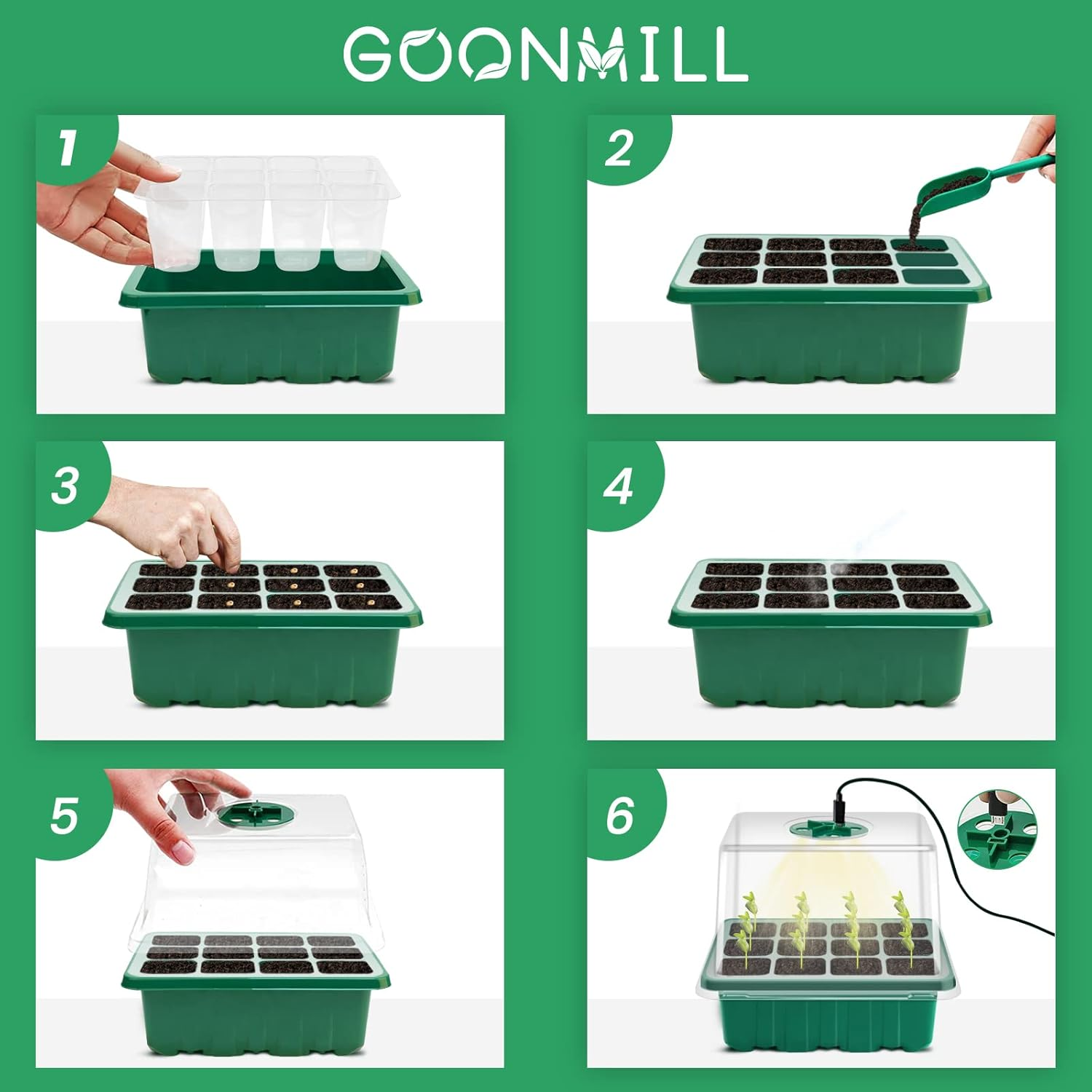 GOONMILL

1

2

3

4

5

6