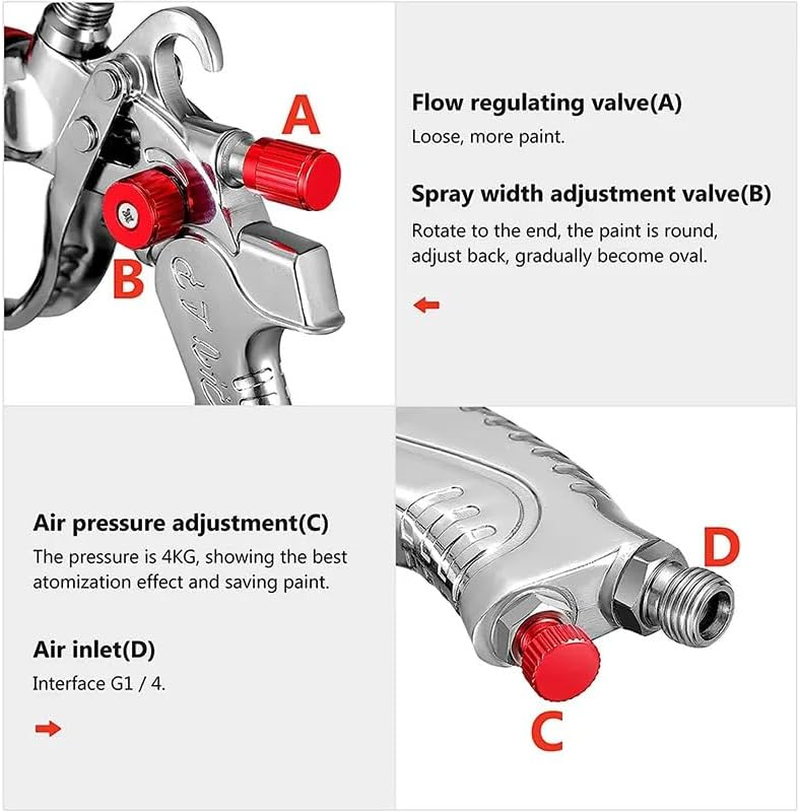 A

B

Flow regulating valve(A)
Loose, more paint.

Spray width adjustment valve(B)
Rotate to the end, the paint is round, adjust back, gradually become oval.

Air pressure adjustment(C)
The pressure is 4KG, showing the best atomization effect and saving paint.

Air inlet(D)
Interface G1 / 4.

D

C