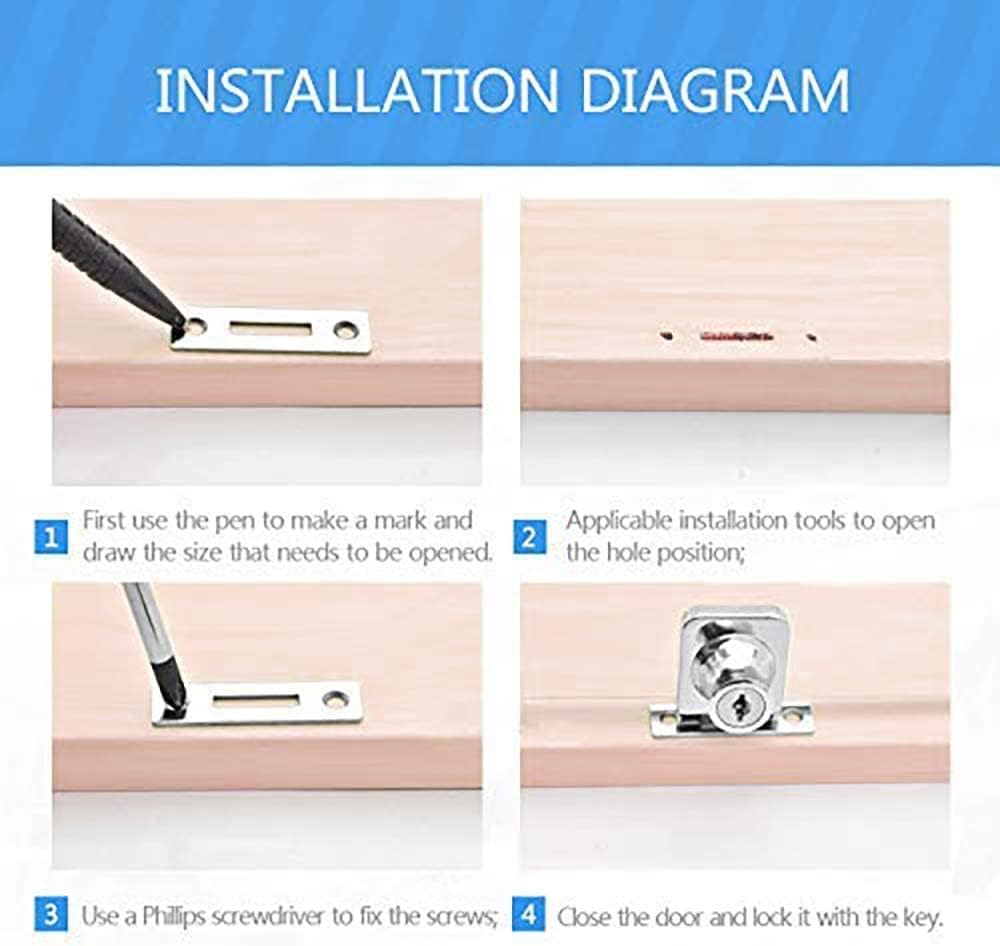 INSTALLATION DIAGRAM

1 First use the pen to make a mark and draw the size that needs to be opened.

2 Applicable installation tools to open the hole position;

3 Use a Phillips screwdriver to fix the screws;

4 Close the door and lock it with the key.