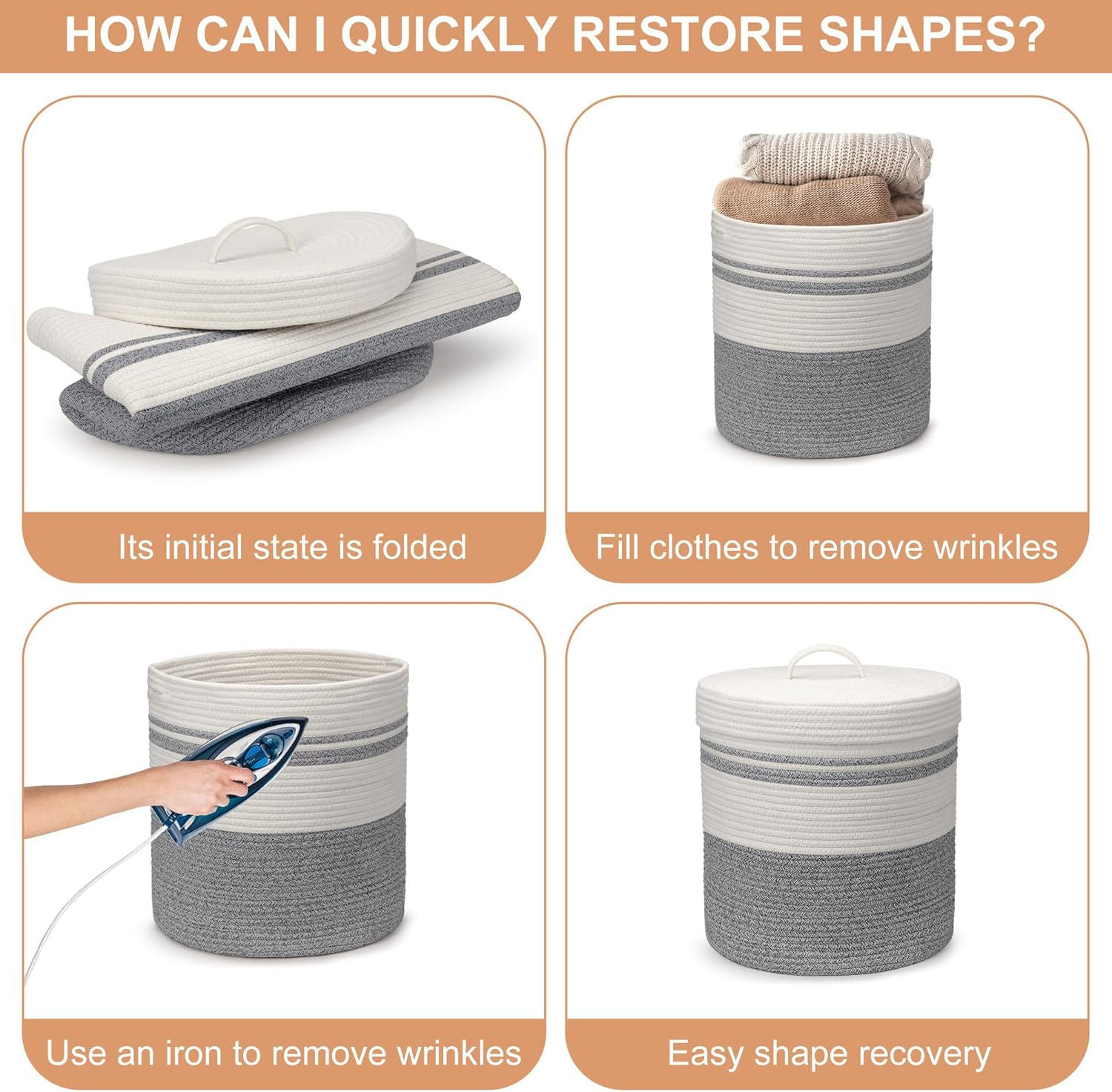 HOW CAN I QUICKLY RESTORE SHAPES?

Its initial state is folded

Fill clothes to remove wrinkles

Use an iron to remove wrinkles

Easy shape recovery