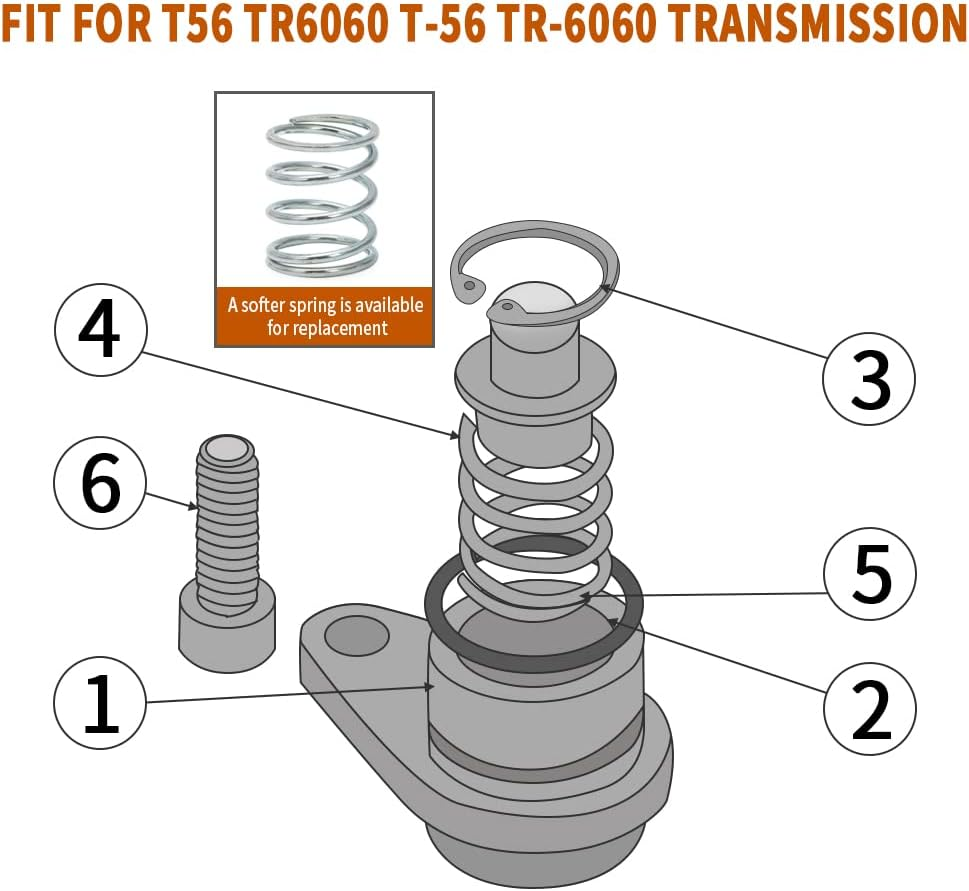 FIT FOR T56 TR6060 T-56 TR-6060 TRANSMISSION

A softer spring is available for replacement

4

3

6

5

1

2