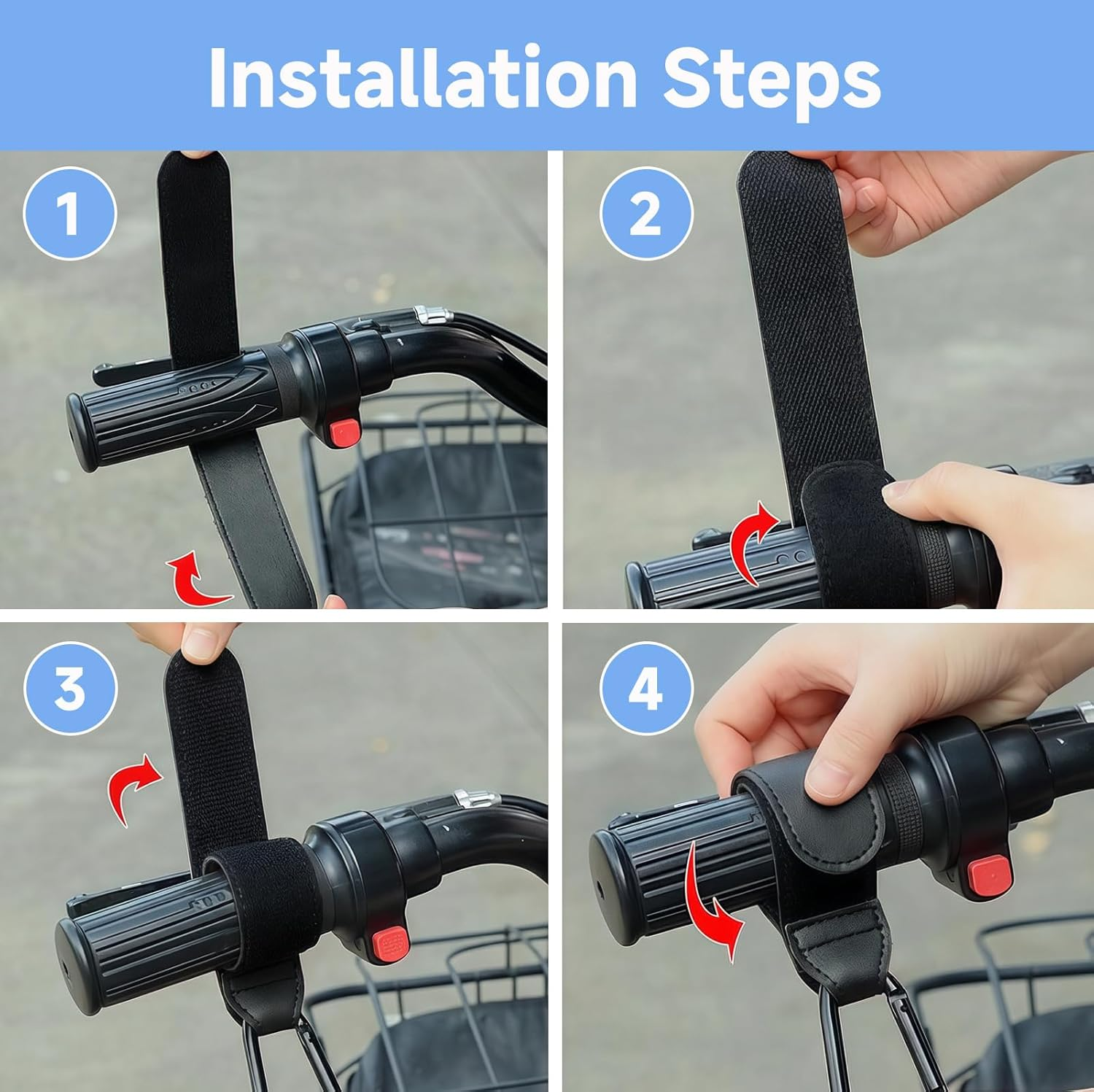 Installation Steps

1

2

3

4