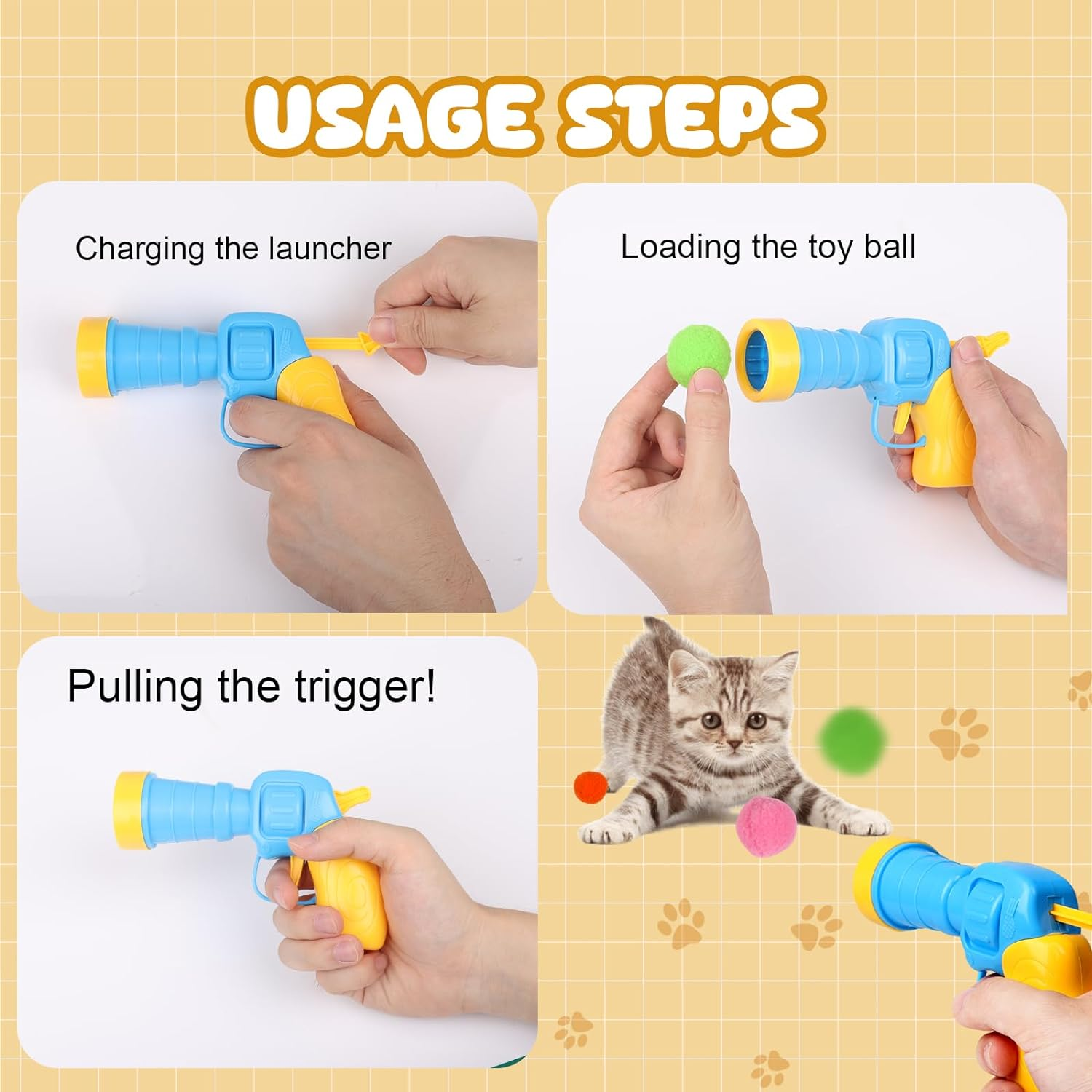 USAGE STEPS

Charging the launcher

Loading the toy ball

Pulling the trigger!