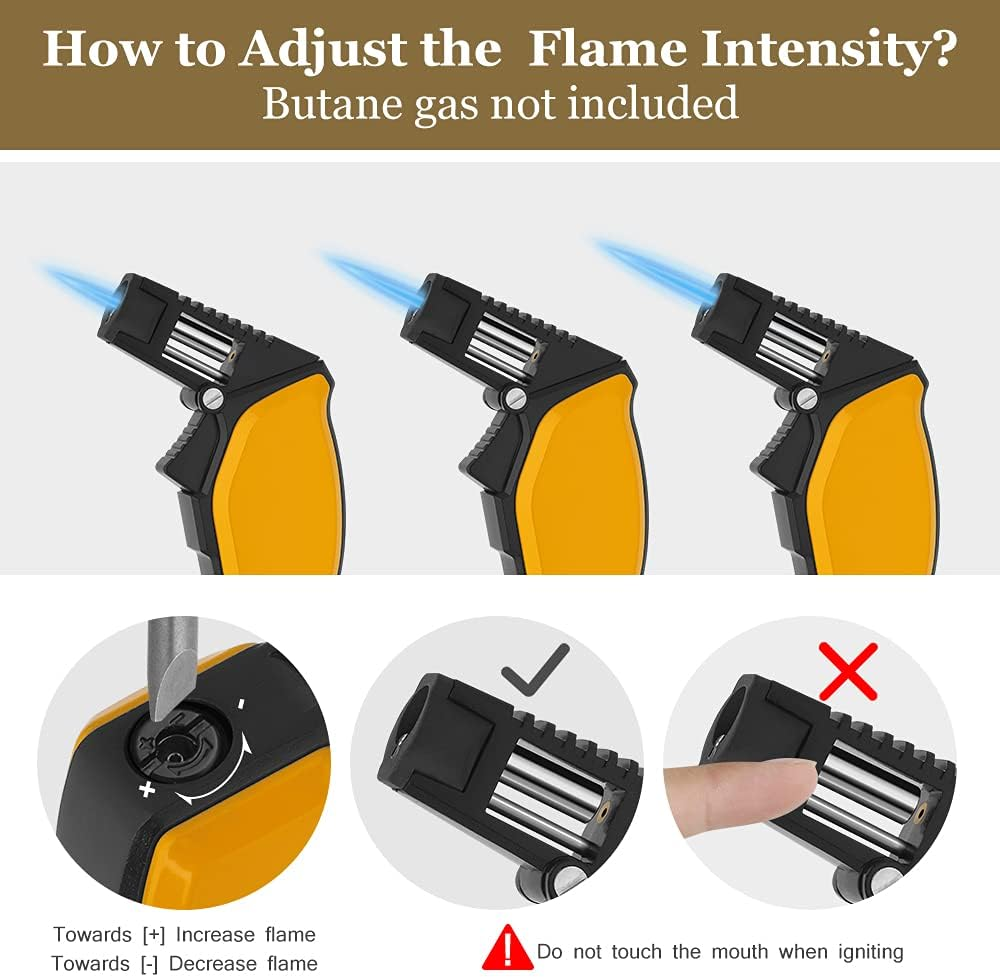 How to Adjust the Flame Intensity?
Butane gas not included

-
+

Towards [+] Increase flame
Towards [-] Decrease flame

Do not touch the mouth when igniting