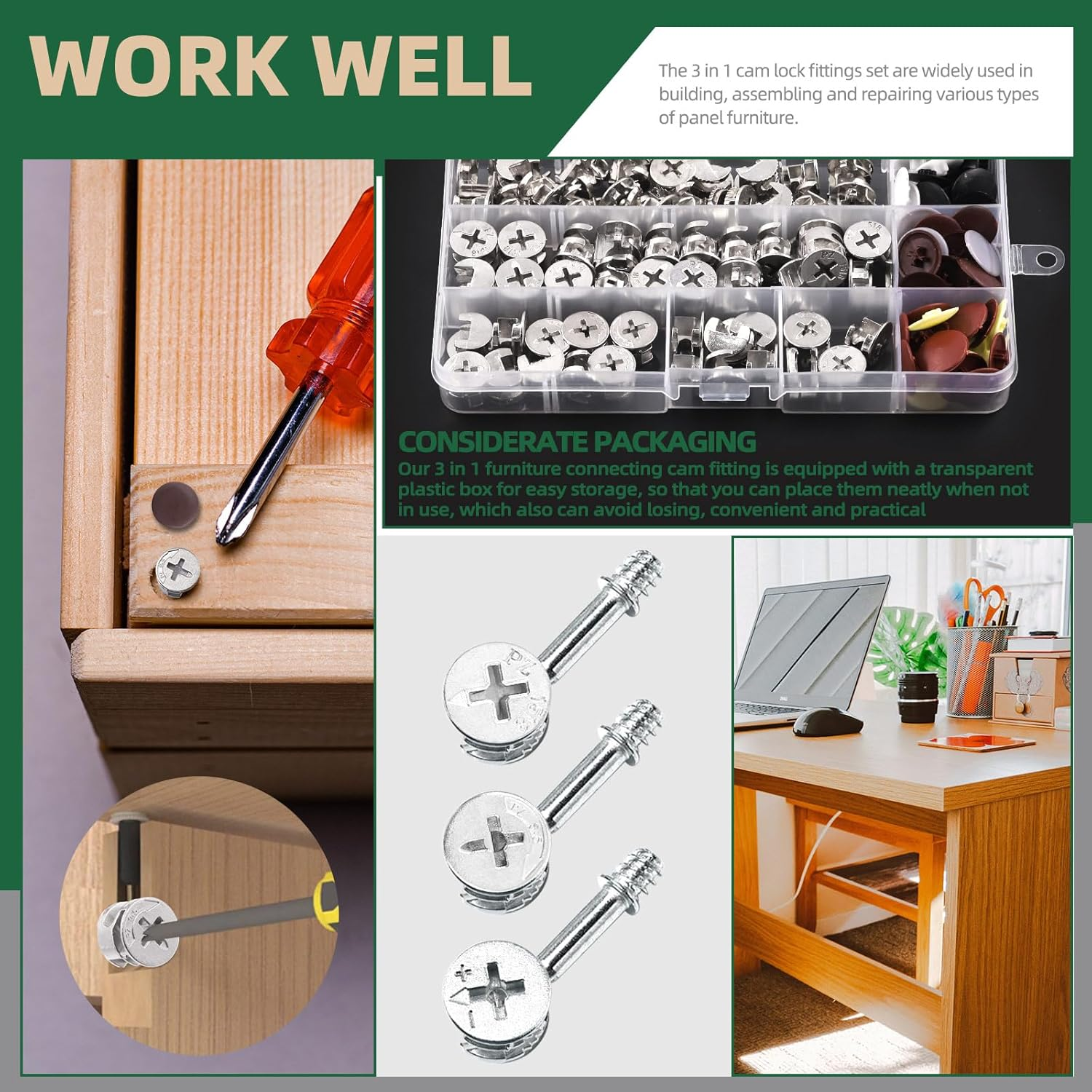 WORK WELL

The 3 in 1 cam lock fittings set are widely used in building, assembling and repairing various types of panel furniture.

CONSIDERATE PACKAGING

Our 3 in 1 furniture connecting cam fitting is equipped with a transparent plastic box for easy storage, so that you can place them neatly when not in use, which also can avoid losing, convenient and practical