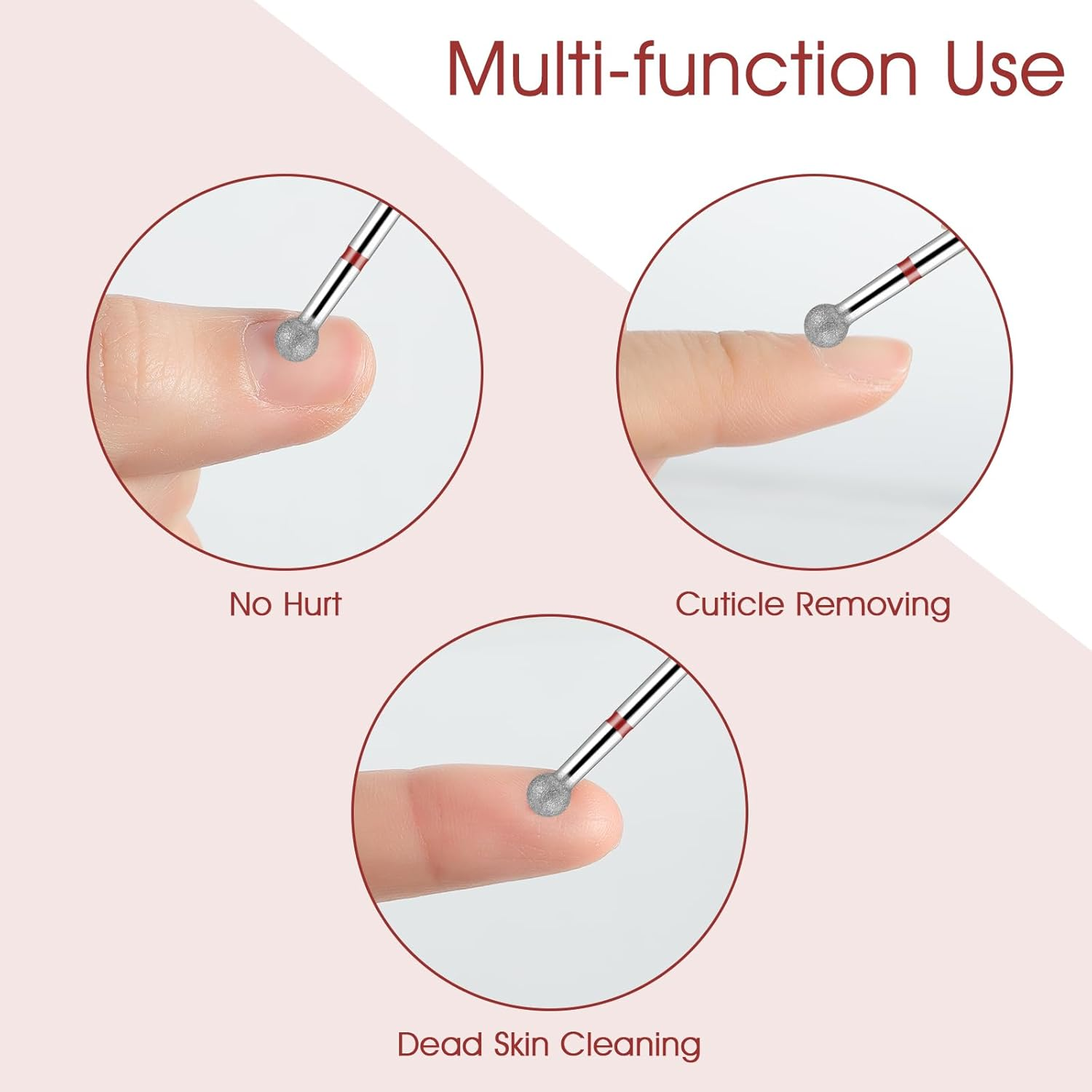 Multi-function Use

No Hurt

Cuticle Removing

Dead Skin Cleaning