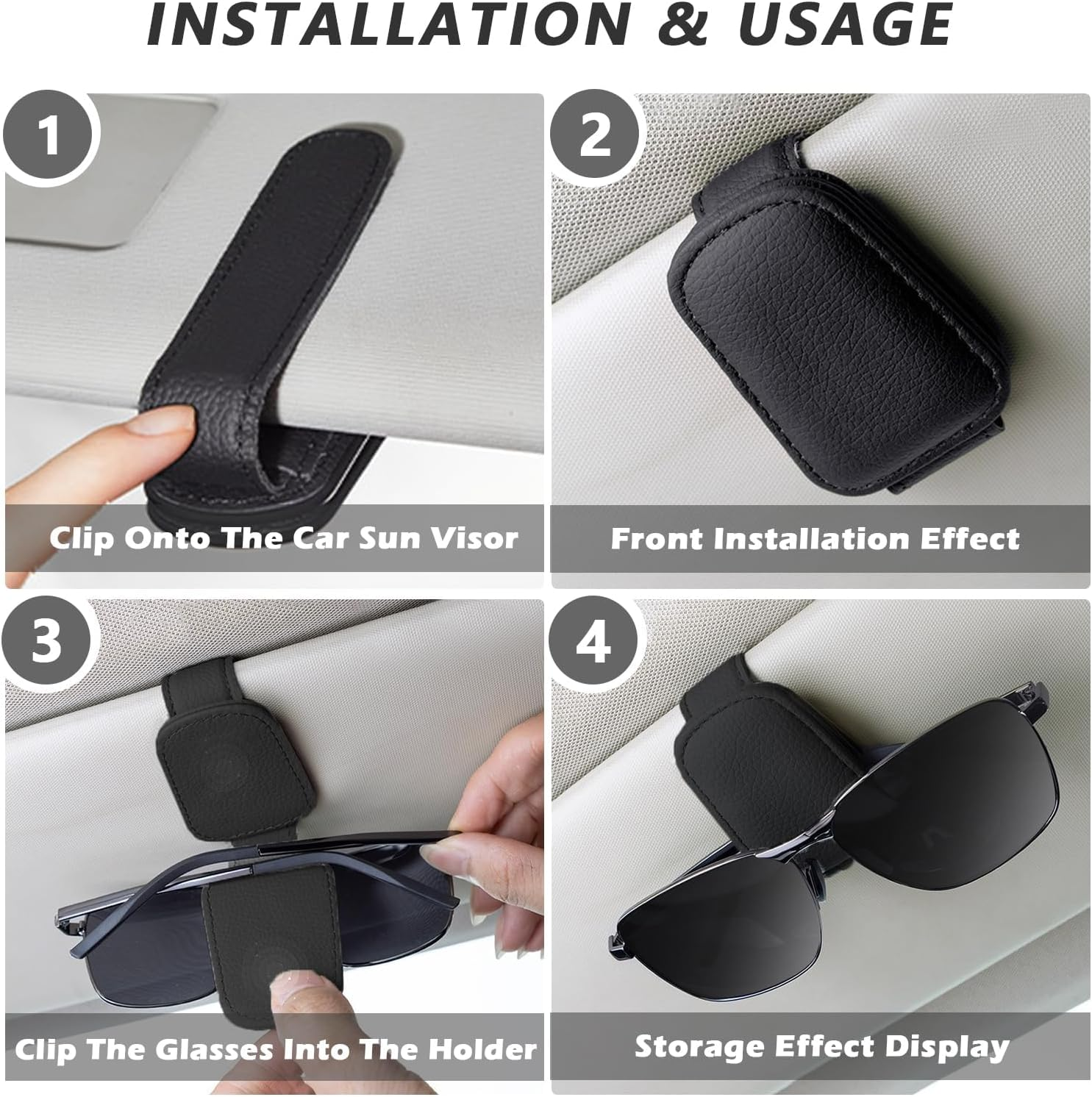 INSTALLATION & USAGE

1

Clip Onto The Car Sun Visor

2

Front Installation Effect

3

Clip The Glasses Into The Holder

4

Storage Effect Display