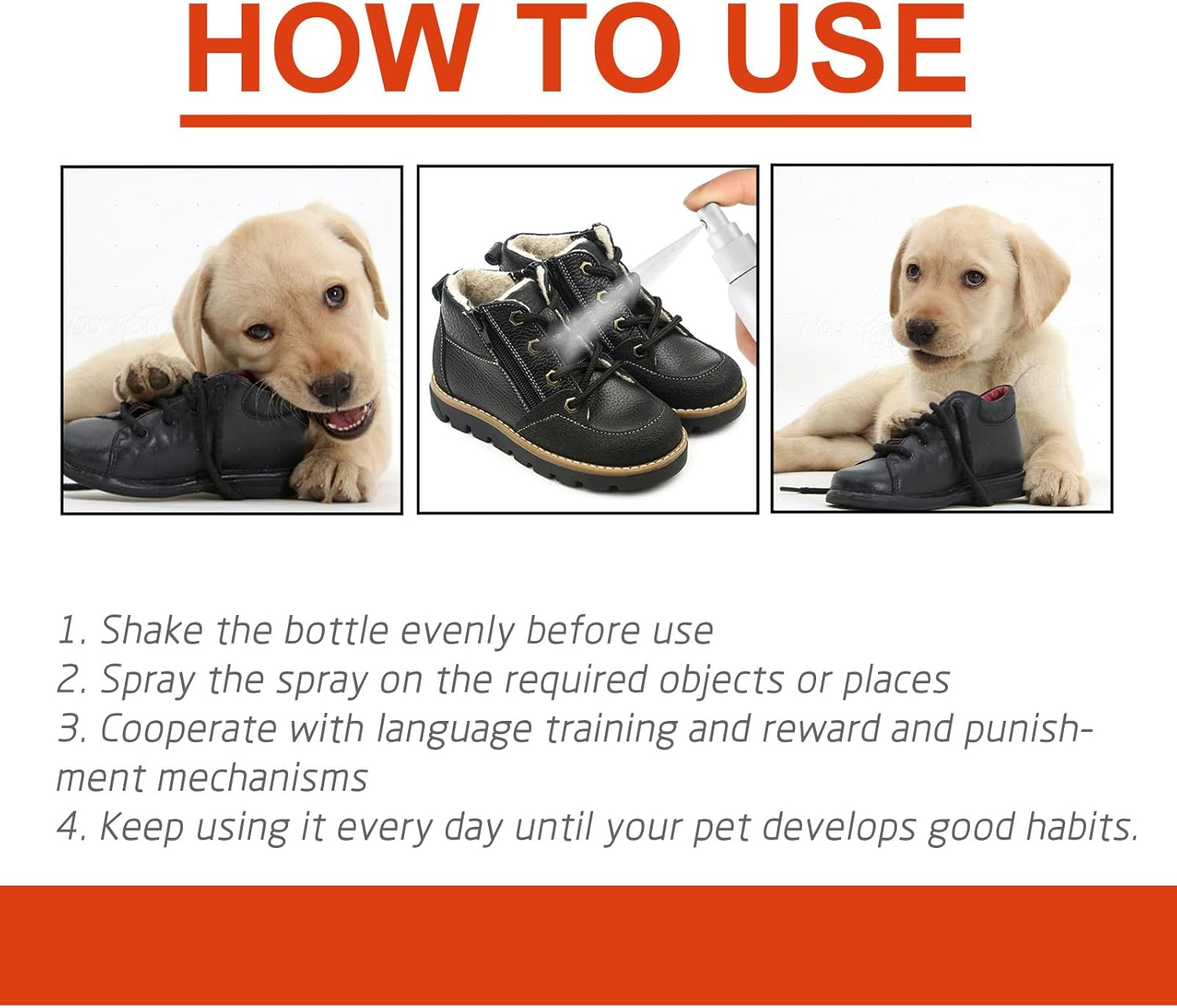 HOW TO USE

1. Shake the bottle evenly before use
2. Spray the spray on the required objects or places
3. Cooperate with language training and reward and punishment mechanisms
4. Keep using it every day until your pet develops good habits.