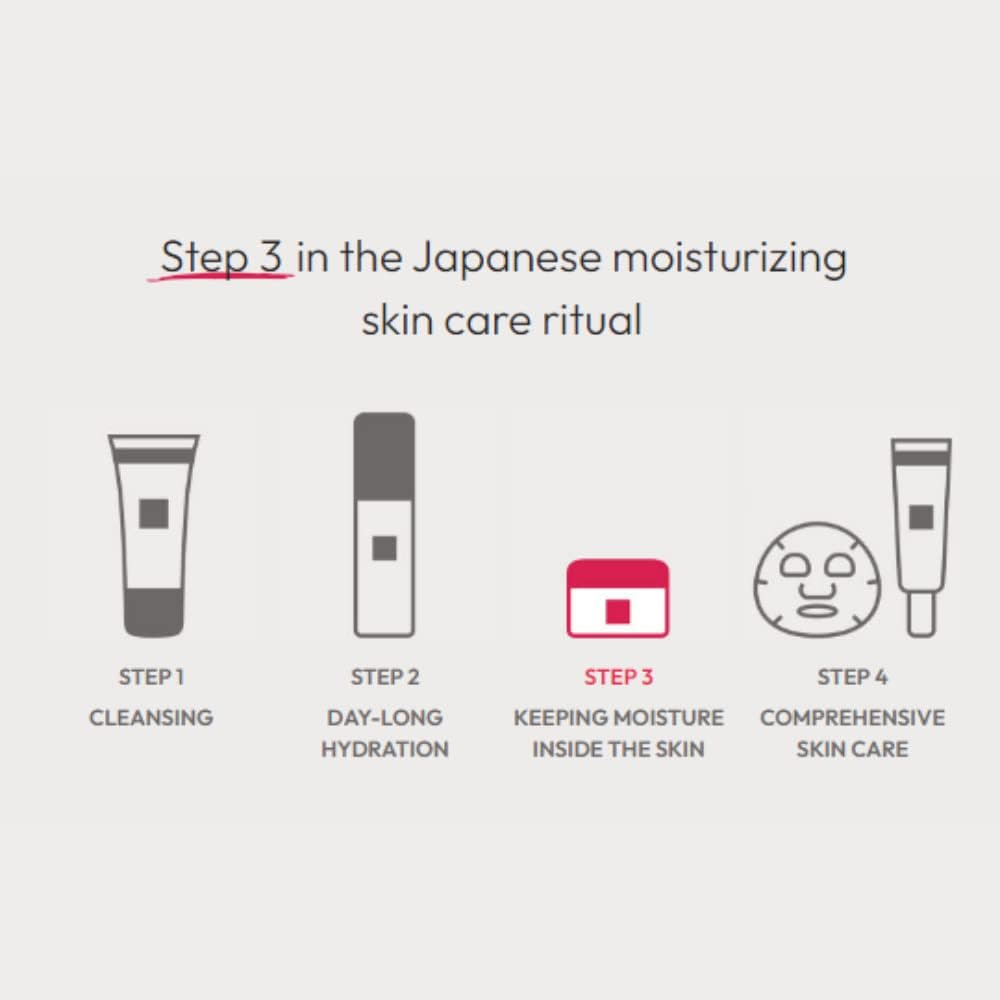 Step 3 in the Japanese moisturizing skin care ritual

STEP 1
CLEANSING

STEP 2
DAY-LONG HYDRATION

STEP 3
KEEPING MOISTURE INSIDE THE SKIN

STEP 4
COMPREHENSIVE SKIN CARE