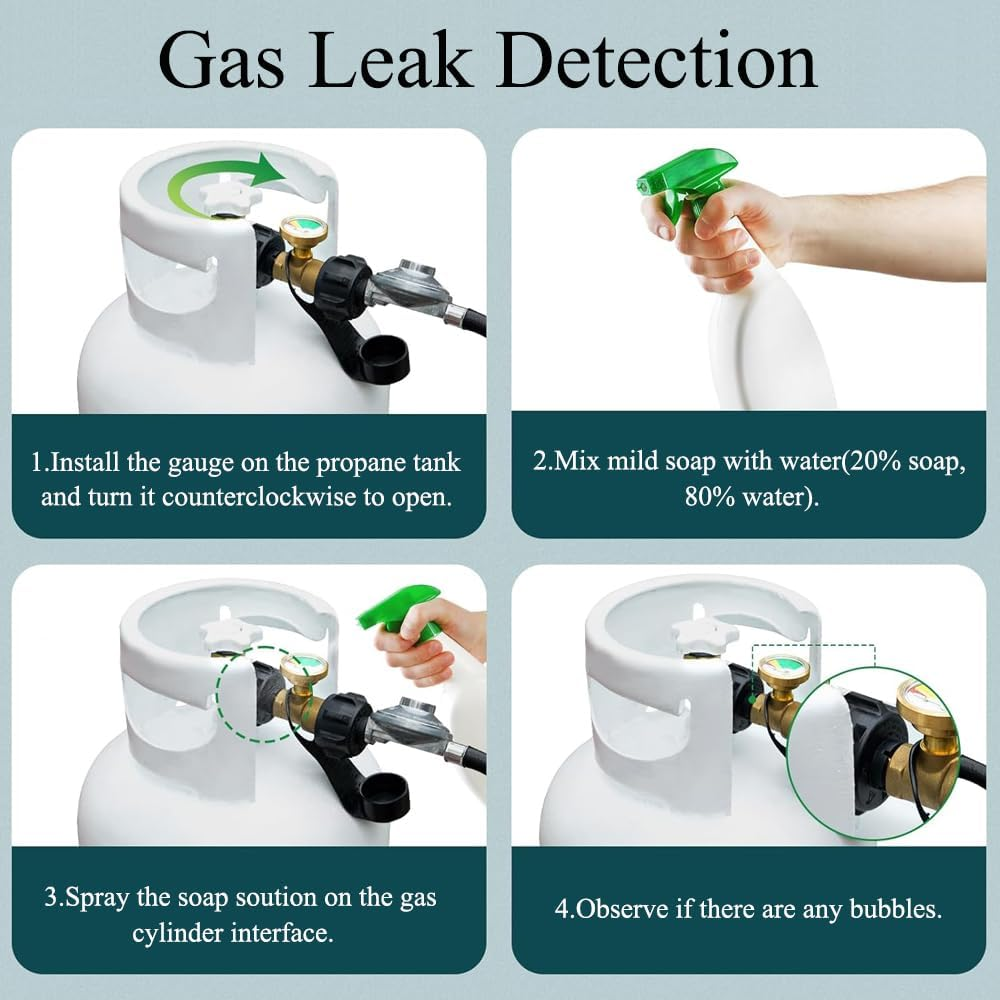 Gas Leak Detection

1.Install the gauge on the propane tank and turn it counterclockwise to open.

2.Mix mild soap with water(20% soap, 80% water).

3.Spray the soap soution on the gas cylinder interface.

4.Observe if there are any bubbles.