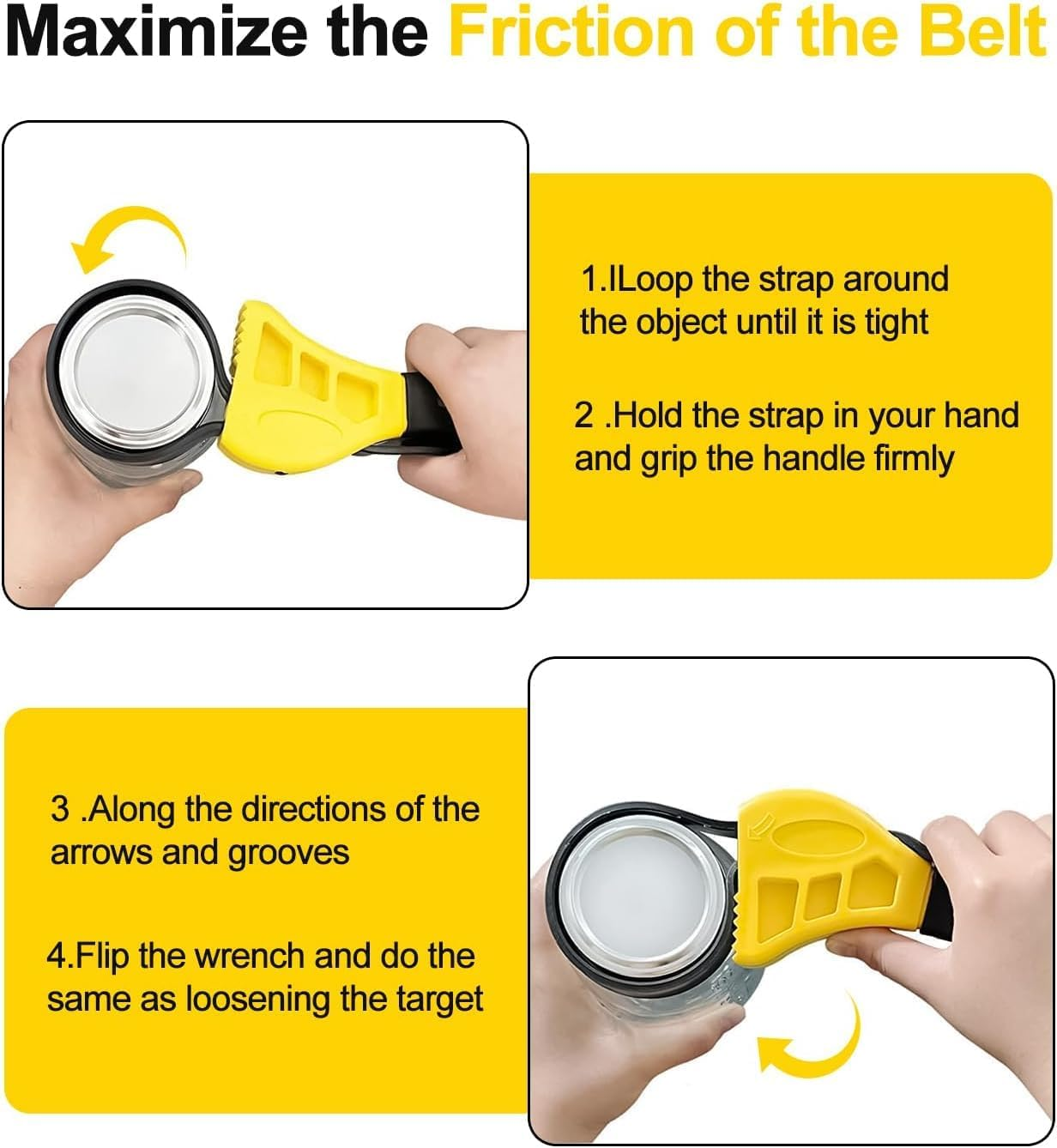 Maximize the Friction of the Belt

1.ILoop the strap around the object until it is tight

2 .Hold the strap in your hand and grip the handle firmly

3 .Along the directions of the arrows and grooves

4.Flip the wrench and do the same as loosening the target