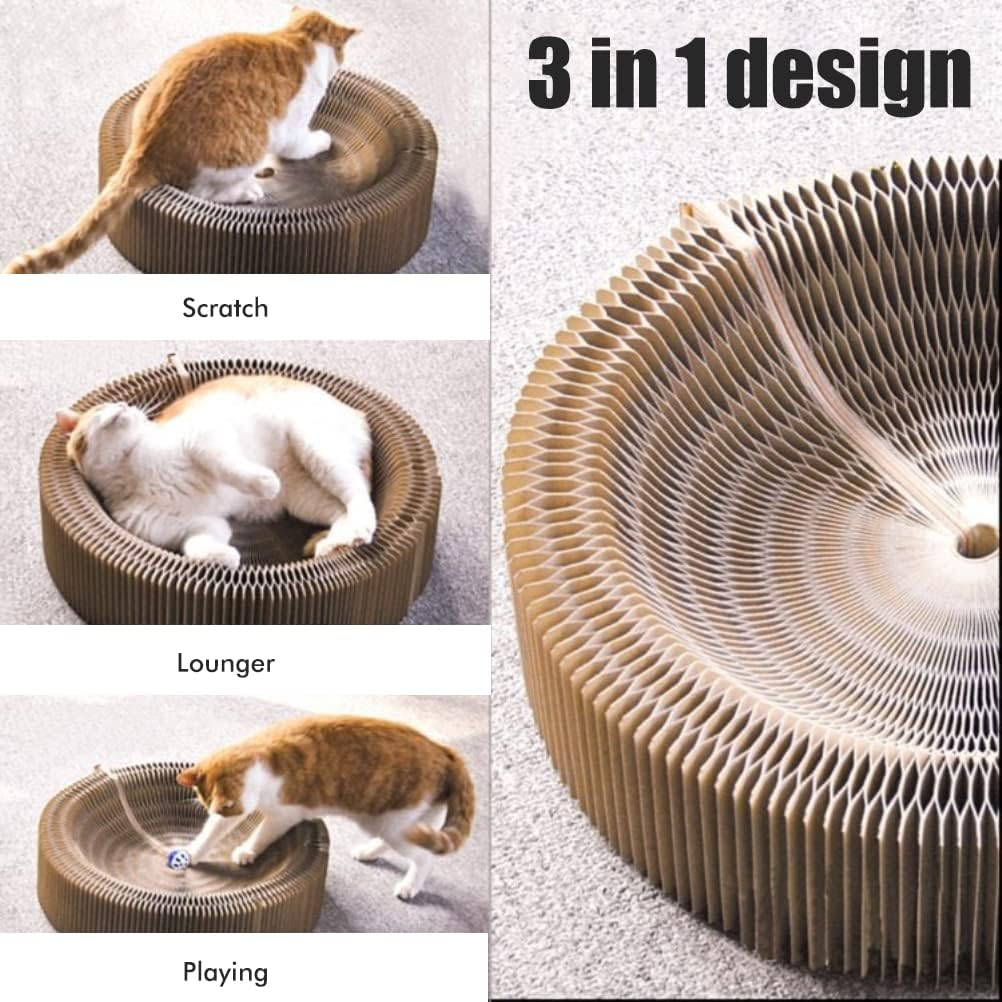 3 in 1 design

Scratch

Lounger

Playing