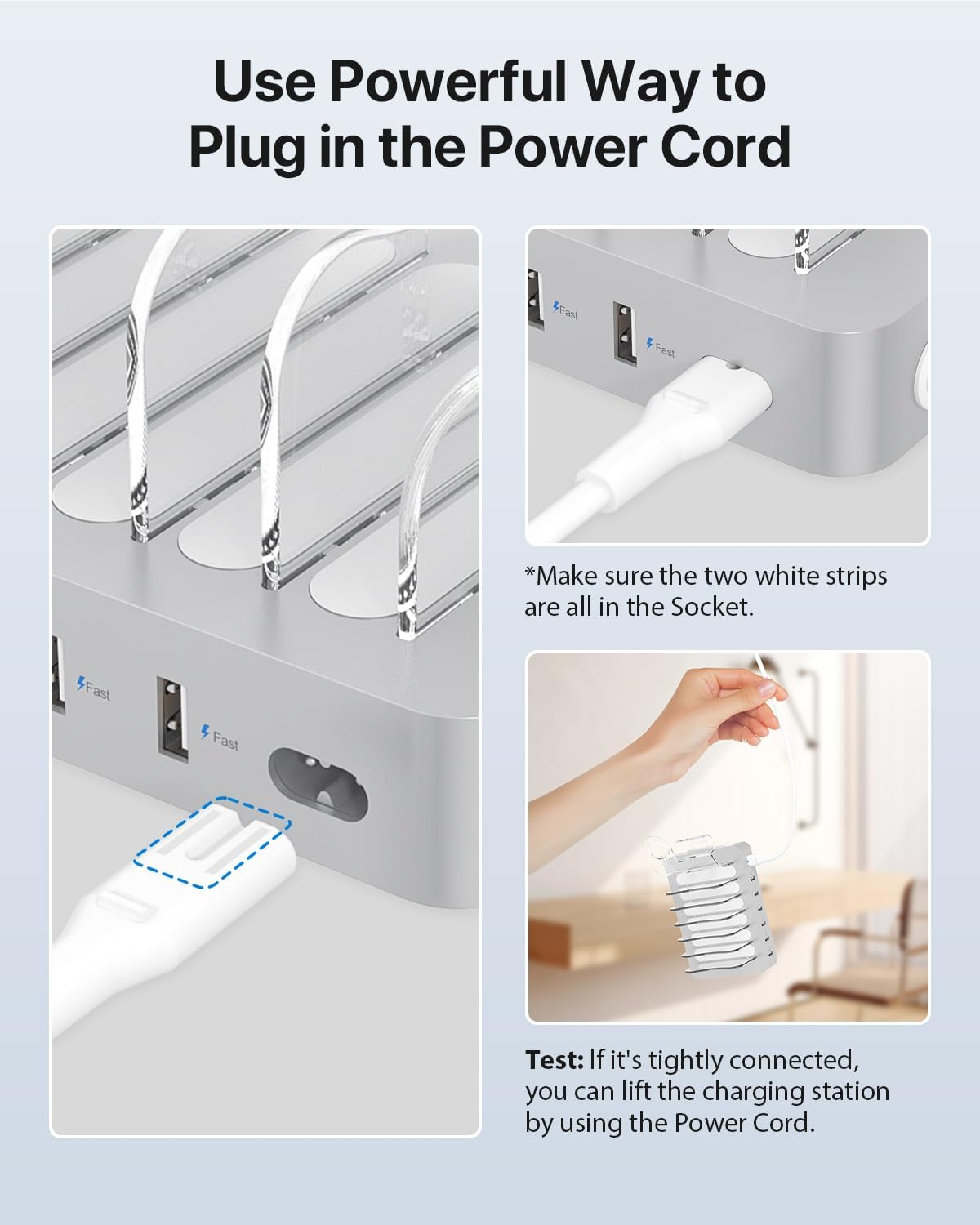 Use Powerful Way to Plug in the Power Cord

Fast

Fast

Fast

Fast

*Make sure the two white strips are all in the Socket.

Test: If it's tightly connected, you can lift the charging station by using the Power Cord.