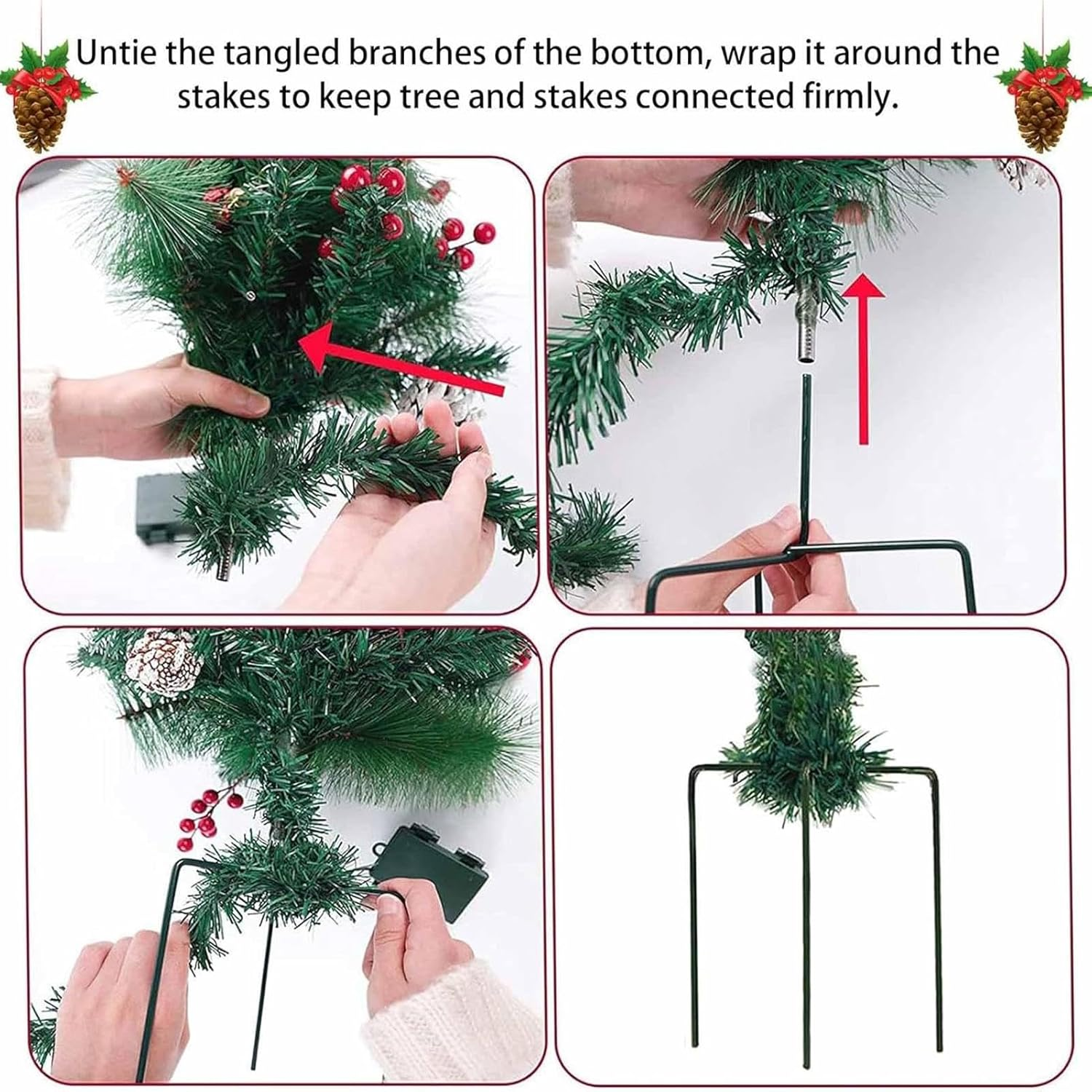 Untie the tangled branches of the bottom, wrap it around the stakes to keep tree and stakes connected firmly.