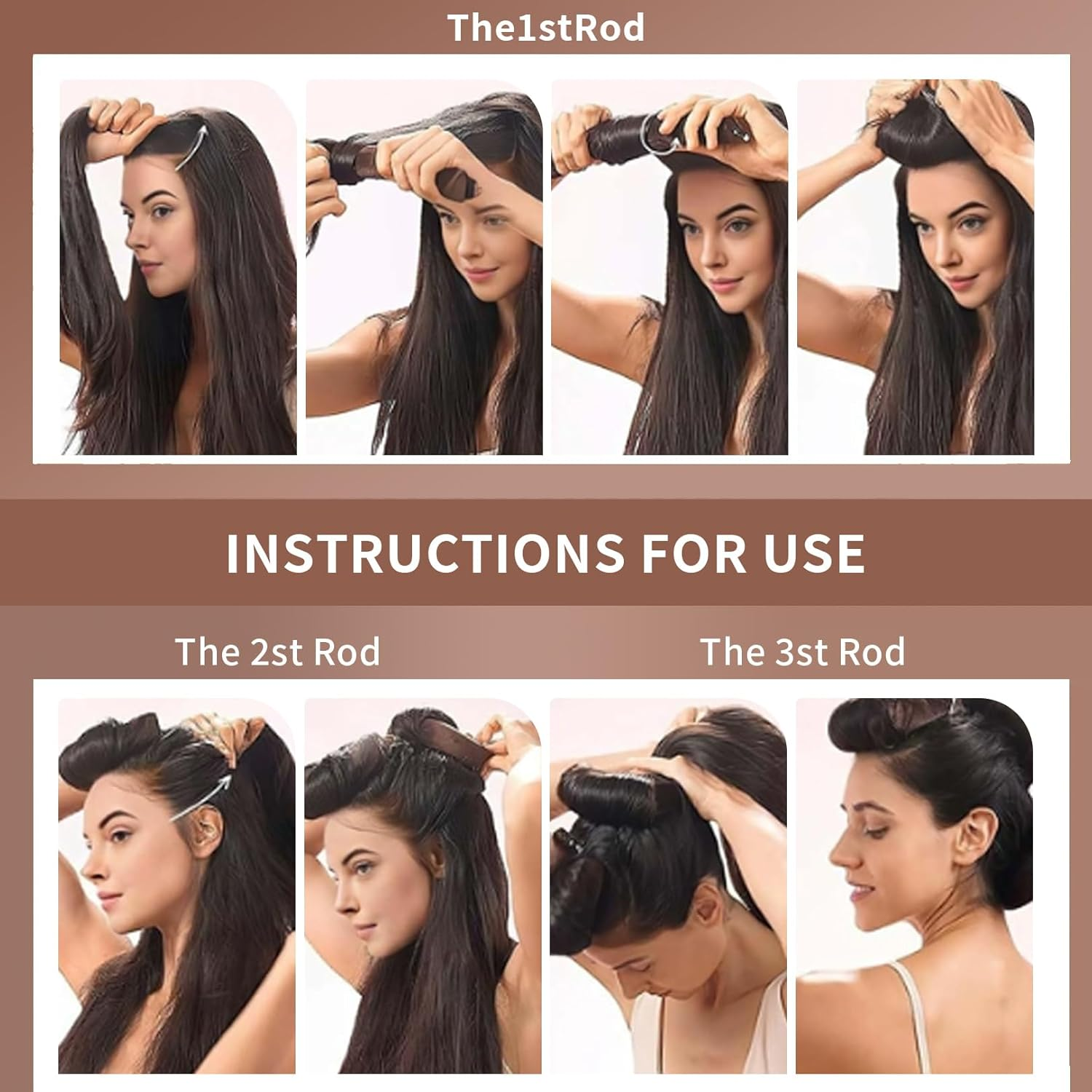 The1stRod

INSTRUCTIONS FOR USE

The 2st Rod

The 3st Rod